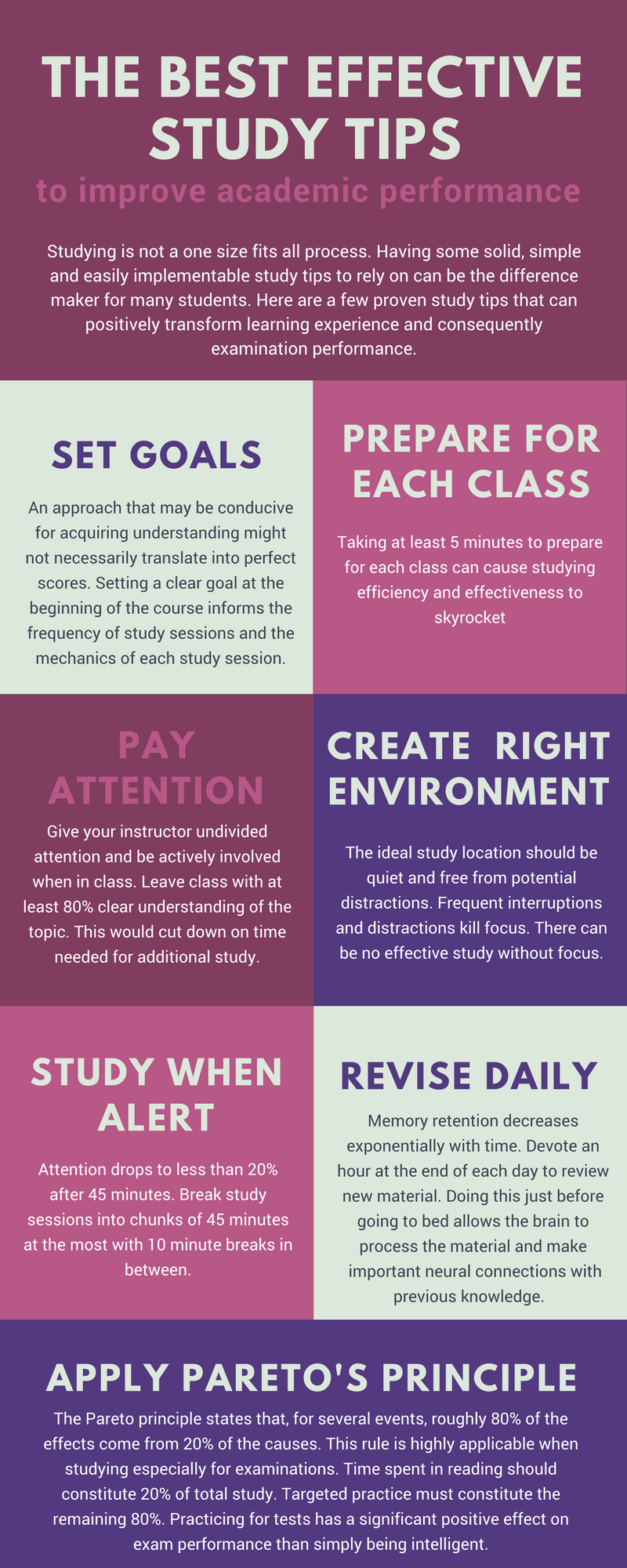 THE BEST EFFECTIVE STUDY TIPS
to improve academic performance

Studying is not a one size fits all process. Having some solid, simple and easily implementable study tips to rely on can be the difference maker for many students. Here are a few proven study tips that can positively transform learning experience and consequently examination performance.

SET GOALS

An approach that may be conducive for acquiring understanding might not necessarily translate into perfect scores. Setting a clear goal at the beginning of the course informs the frequency of study sessions and the mechanics of each study session.

PREPARE FOR EACH CLASS

Taking at least 5 minutes to prepare for each class can cause studying efficiency and effectiveness to skyrocket

PAY ATTENTION

Give your instructor undivided attention and be actively involved when in class. Leave class with at least 80% clear understanding of the topic. This would cut down on time needed for additional study.

CREATE RIGHT ENVIRONMENT

The ideal study location should be quiet and free from potential distractions. Frequent interruptions and distractions kill focus. There can be no effective study without focus.

STUDY WHEN ALERT

Attention drops to less than 20% after 45 minutes. Break study sessions into chunks of 45 minutes at the most with 10 minute breaks in between.

REVISE DAILY

Memory retention decreases exponentially with time. Devote an hour at the end of each day to review new material. Doing this just before going to bed allows the brain to process the material and make important neural connections with previous knowledge.

APPLY PARETO'S PRINCIPLE

The Pareto principle states that, for several events, roughly 80% of the effects come from 20% of the causes. This rule is highly applicable when studying especially for examinations. Time spent in reading should constitute 20% of total study. Targeted practice must constitute the remaining 80%. Practicing for tests has a significant positive effect on exam performance than simply being intelligent.