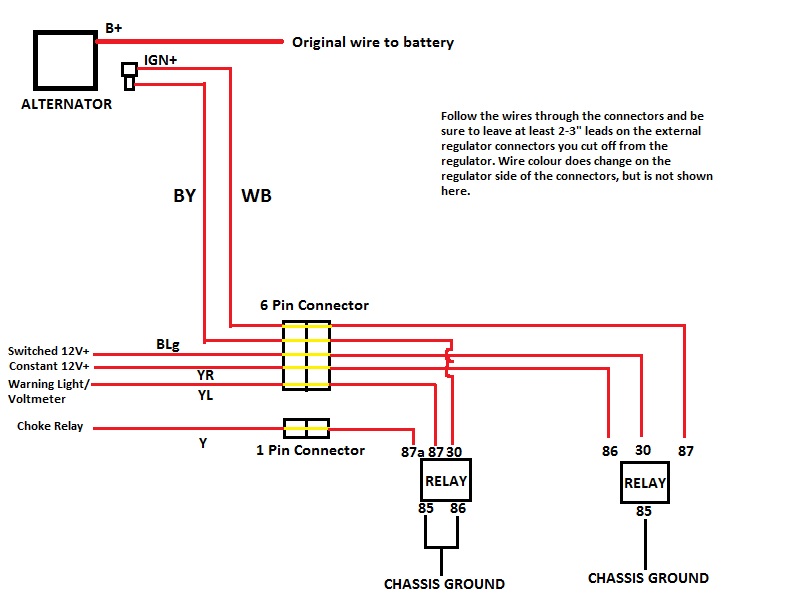 B+

Original wire to battery

IGN+

ALTERNATOR

Follow the wires through the connectors and be sure to leave at least 2-3" leads on the external regulator connectors you cut off from the regulator. Wire colour does change on the regulator side of the connectors, but is not shown here.

BY

WB

6 Pin Connector

Switched 12V+

BLg

Constant 12V+

YR

Warning Light/ Voltmeter

YL

Choke Relay

Y

1 Pin Connector

87a 87 30

RELAY

85 86

CHASSIS GROUND

86 30 87

RELAY

85

CHASSIS GROUND