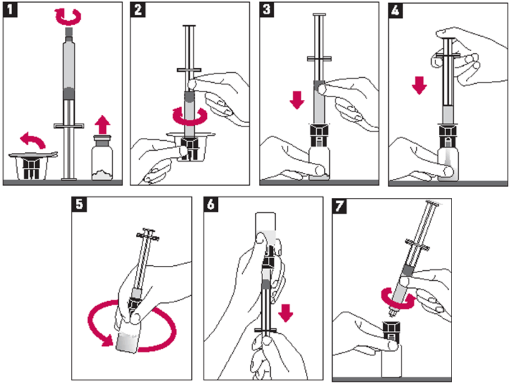 1
2
3
4
5
6
7