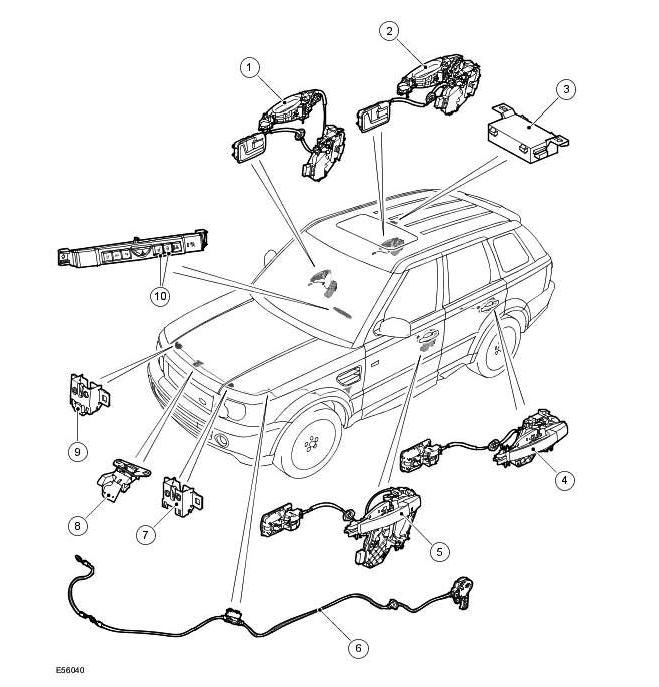 1
2
3
10
9
8
7
4
5
6
E56040