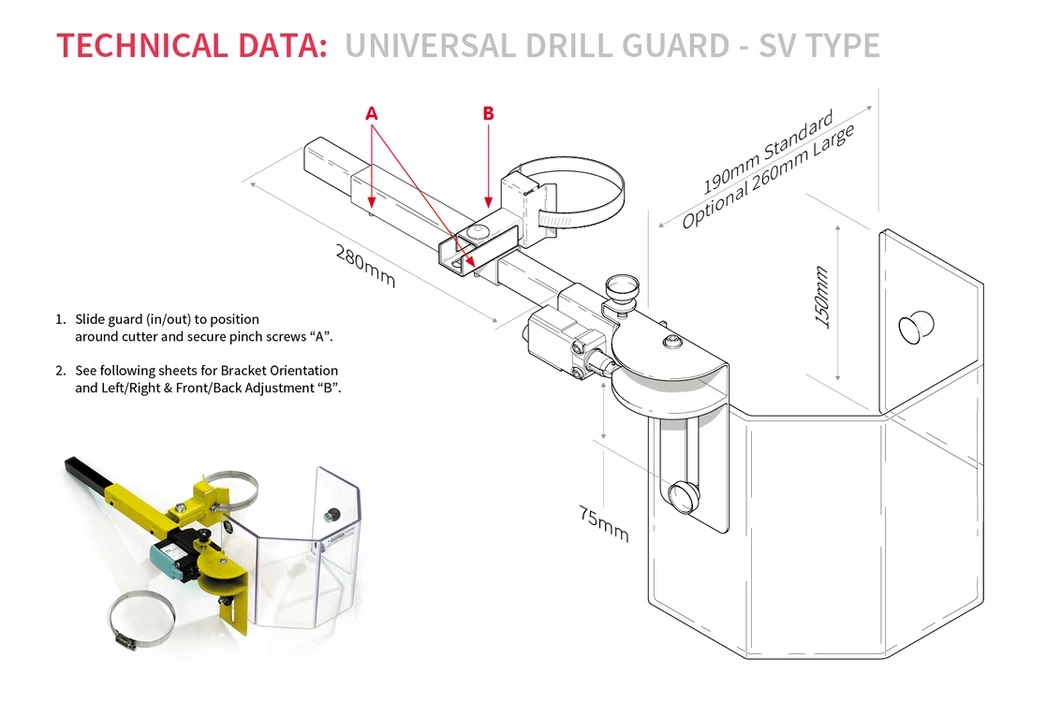 TECHNICAL DATA: UNIVERSAL DRILL GUARD - SV TYPE

A

B

190mm Standard
Optional 260mm Large

280mm

150mm

75mm

1. Slide guard (in/out) to position around cutter and secure pinch screws “A”.

2. See following sheets for Bracket Orientation and Left/Right & Front/Back Adjustment “B”.