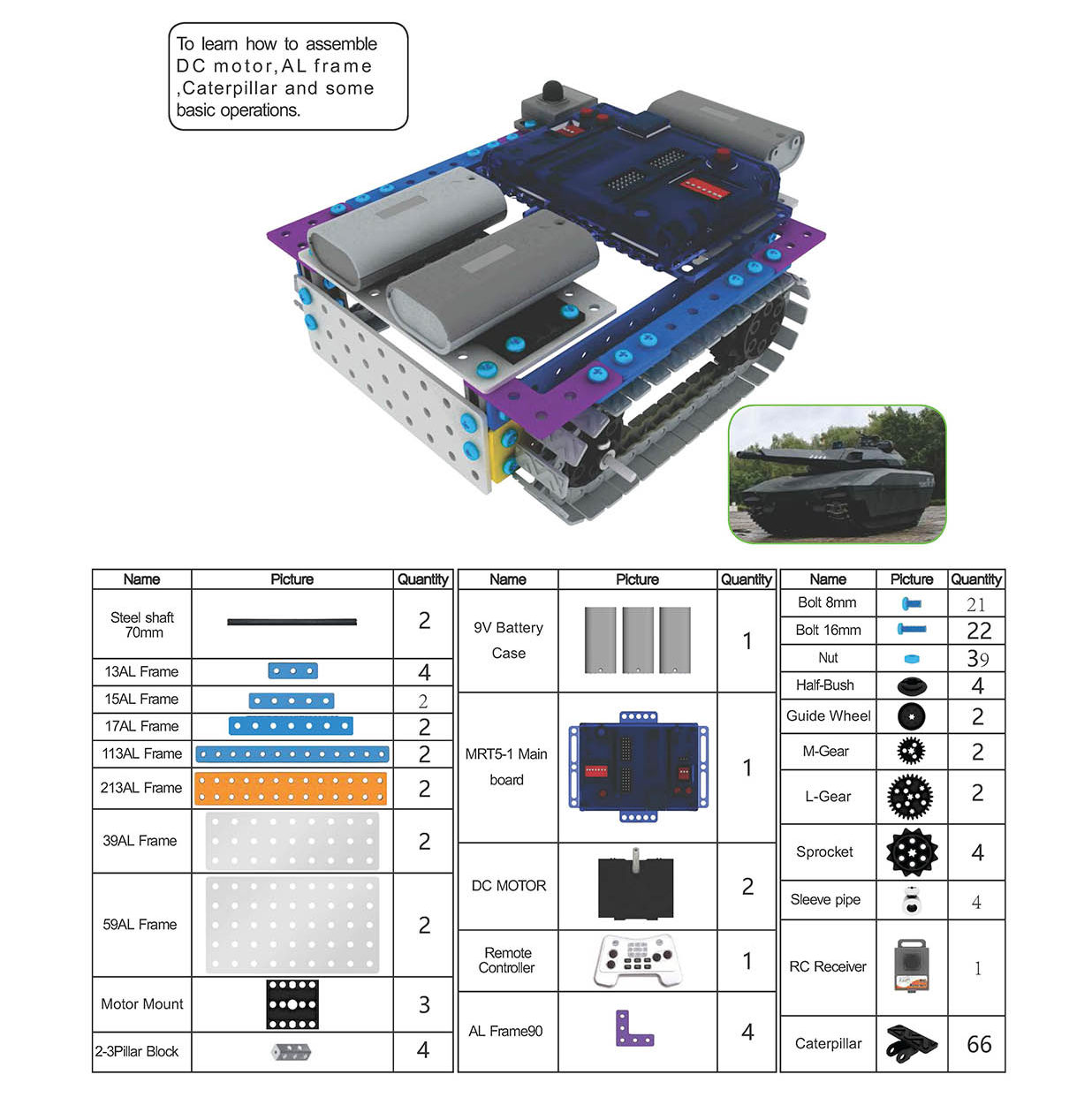 To learn how to assemble DC motor, AL frame ,Caterpillar and some basic operations.

| Name | Picture | Quantity |
|---|---|---|
| Steel shaft 70mm | | 2 |
| 13AL Frame | | 4 |
| 15AL Frame | | 2 |
| 17AL Frame | | 2 |
| 113AL Frame | | 2 |
| 213AL Frame | | 2 |
| 39AL Frame | | 2 |
| 59AL Frame | | 2 |
| Motor Mount | | 3 |
| 2-3Pillar Block | | 4 |

| Name | Picture | Quantity |
|---|---|---|
| 9V Battery Case | | 1 |
| MRT5-1 Main board | | 1 |
| DC MOTOR | | 2 |
| Remote Controller | | 1 |
| AL Frame90 | | 4 |

| Name | Picture | Quantity |
|---|---|---|
| Bolt 8mm | | 21 |
| Bolt 16mm | | 22 |
| Nut | | 39 |
| Half-Bush | | 4 |
| Guide Wheel | | 2 |
| M-Gear | | 2 |
| L-Gear | | 2 |
| Sprocket | | 4 |
| Sleeve pipe | | 4 |
| RC Receiver | | 1 |
| Caterpillar | | 66 |