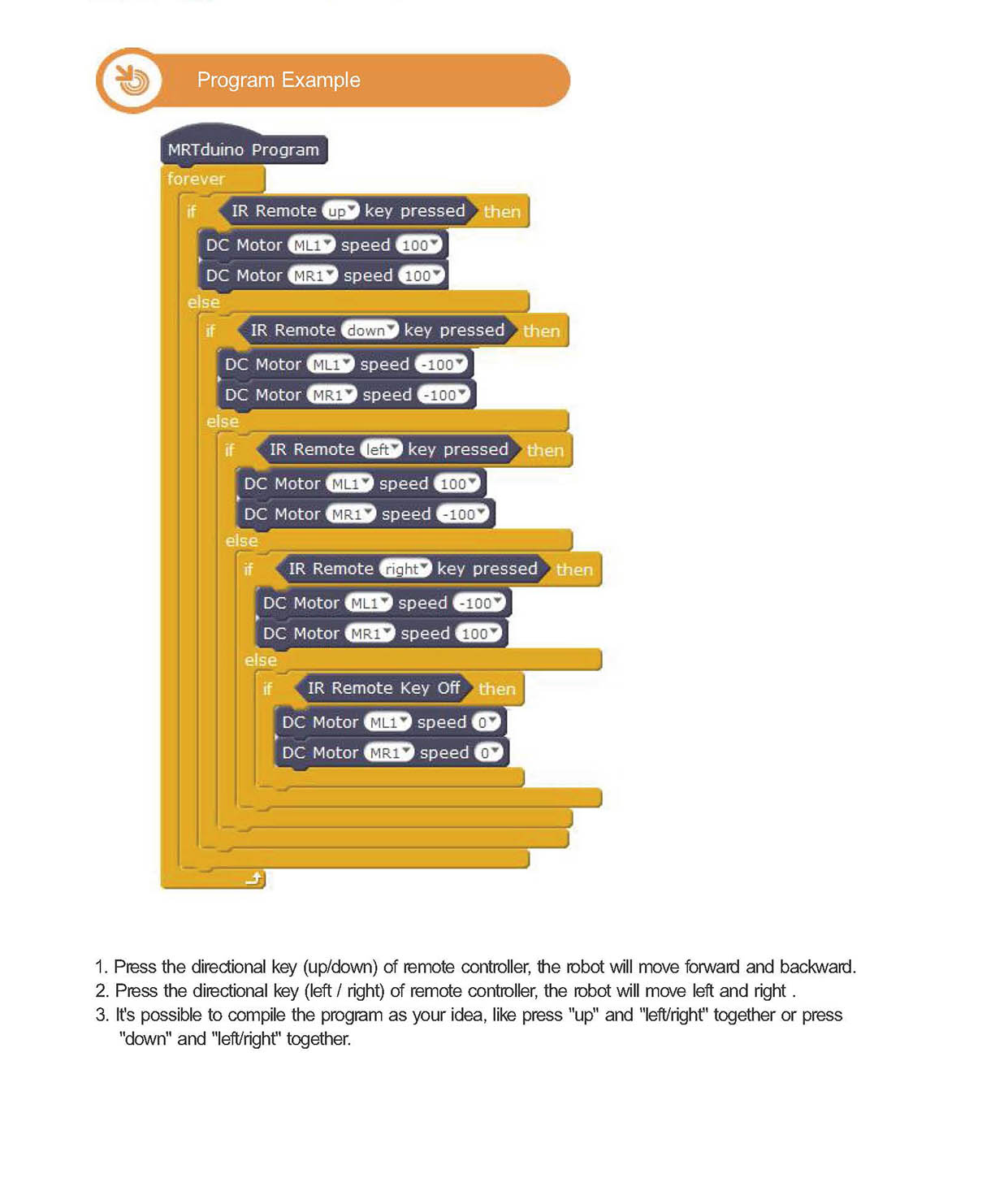 Program Example

MRTduino Program
forever
if IR Remote up key pressed then
DC Motor ML1 speed 100
DC Motor MR1 speed 100
else
if IR Remote down key pressed then
DC Motor ML1 speed -100
DC Motor MR1 speed -100
else
if IR Remote left key pressed then
DC Motor ML1 speed 100
DC Motor MR1 speed -100
else
if IR Remote right key pressed then
DC Motor ML1 speed -100
DC Motor MR1 speed 100
else
if IR Remote Key Off then
DC Motor ML1 speed 0
DC Motor MR1 speed 0

1. Press the directional key (up/down) of remote controller, the robot will move forward and backward.
2. Press the directional key (left / right) of remote controller, the robot will move left and right .
3. It's possible to compile the program as your idea, like press "up" and "left/right" together or press "down" and "left/right" together.