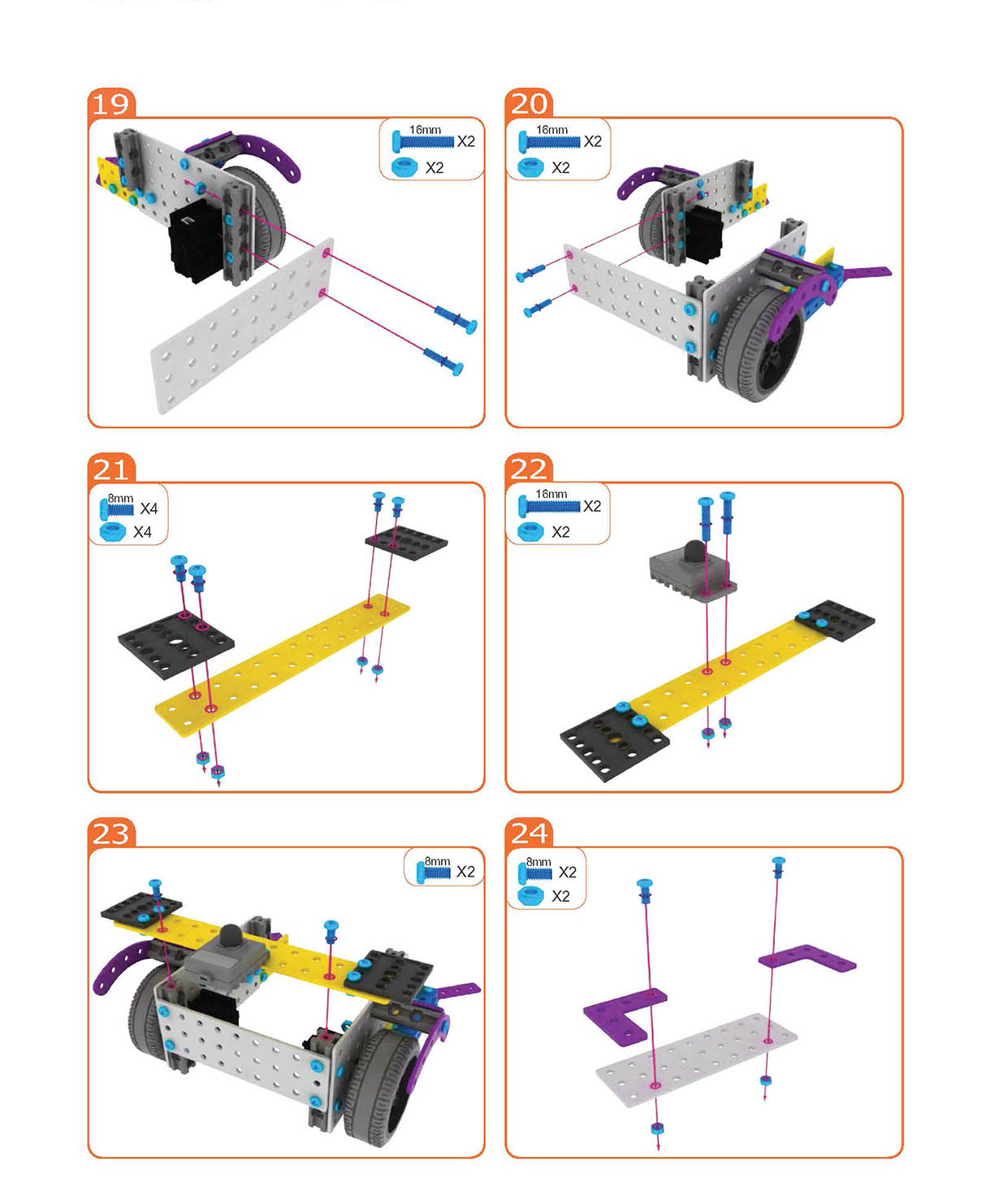 19

16mm X2

X2

20

16mm X2

X2

21

8mm X4

X4

22

16mm X2

X2

23

8mm X2

24

8mm X2

X2