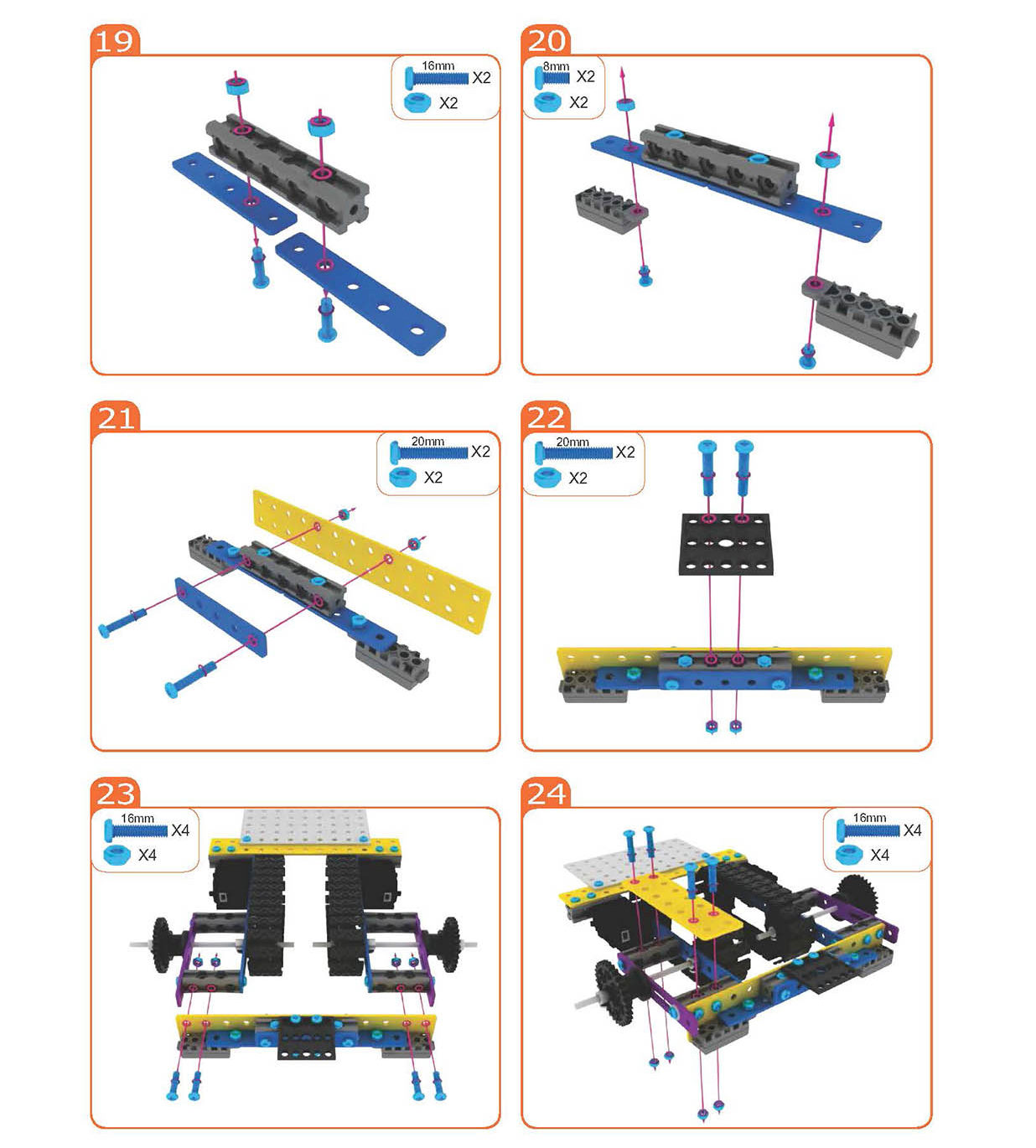 19

16mm X2

X2

20

8mm X2

X2

21

20mm X2

X2

22

20mm X2

X2

23

16mm X4

X4

24

16mm X4

X4