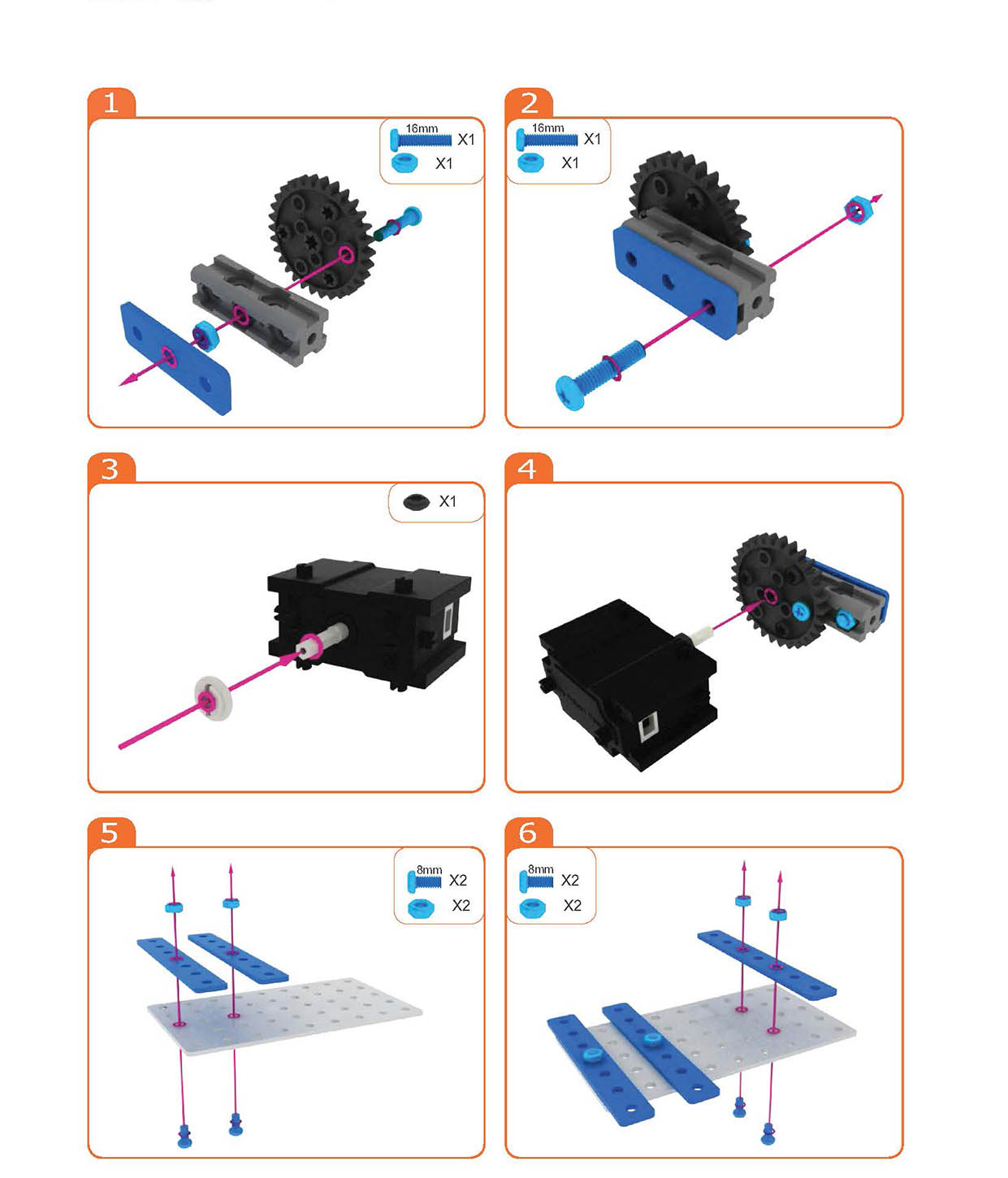 1

16mm X1
X1

2

16mm X1
X1

3

X1

4

5

8mm X2
X2

6

8mm X2
X2