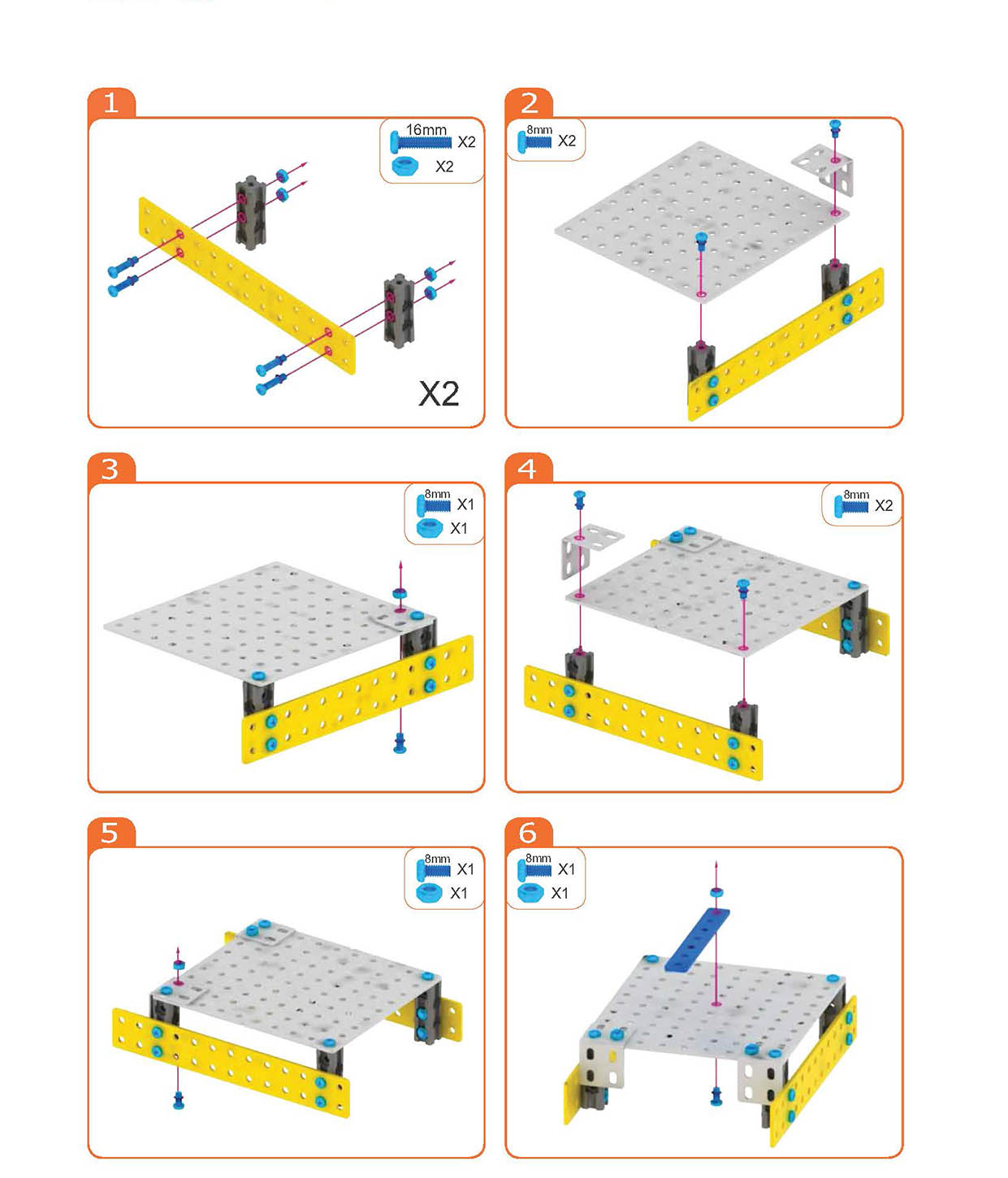 1

16mm X2

X2

X2

2

8mm X2

3

8mm X1

X1

4

8mm X2

5

8mm X1

X1

6

8mm X1

X1