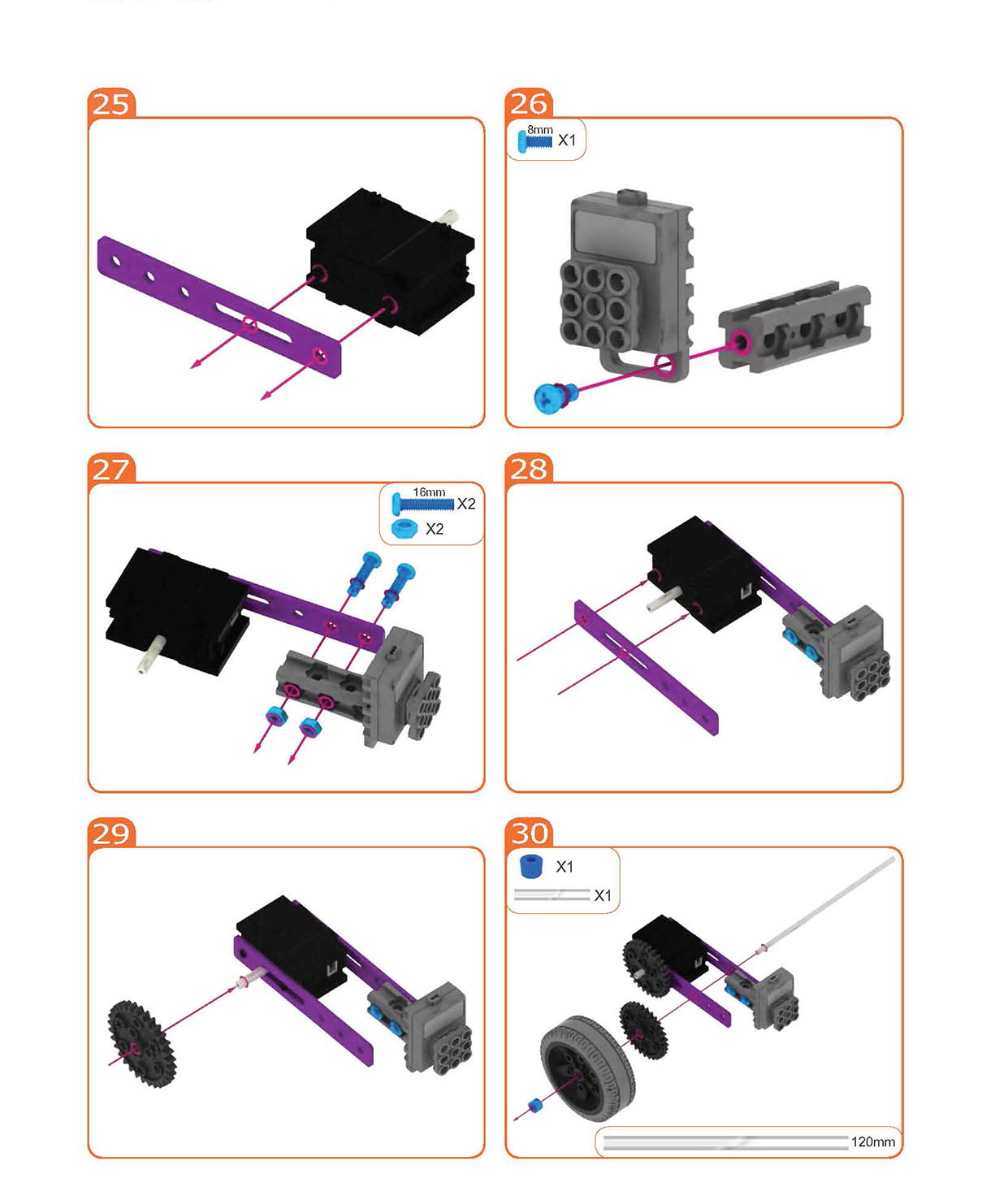 25

26

8mm X1

27

16mm X2

X2

28

29

30

X1

X1

120mm