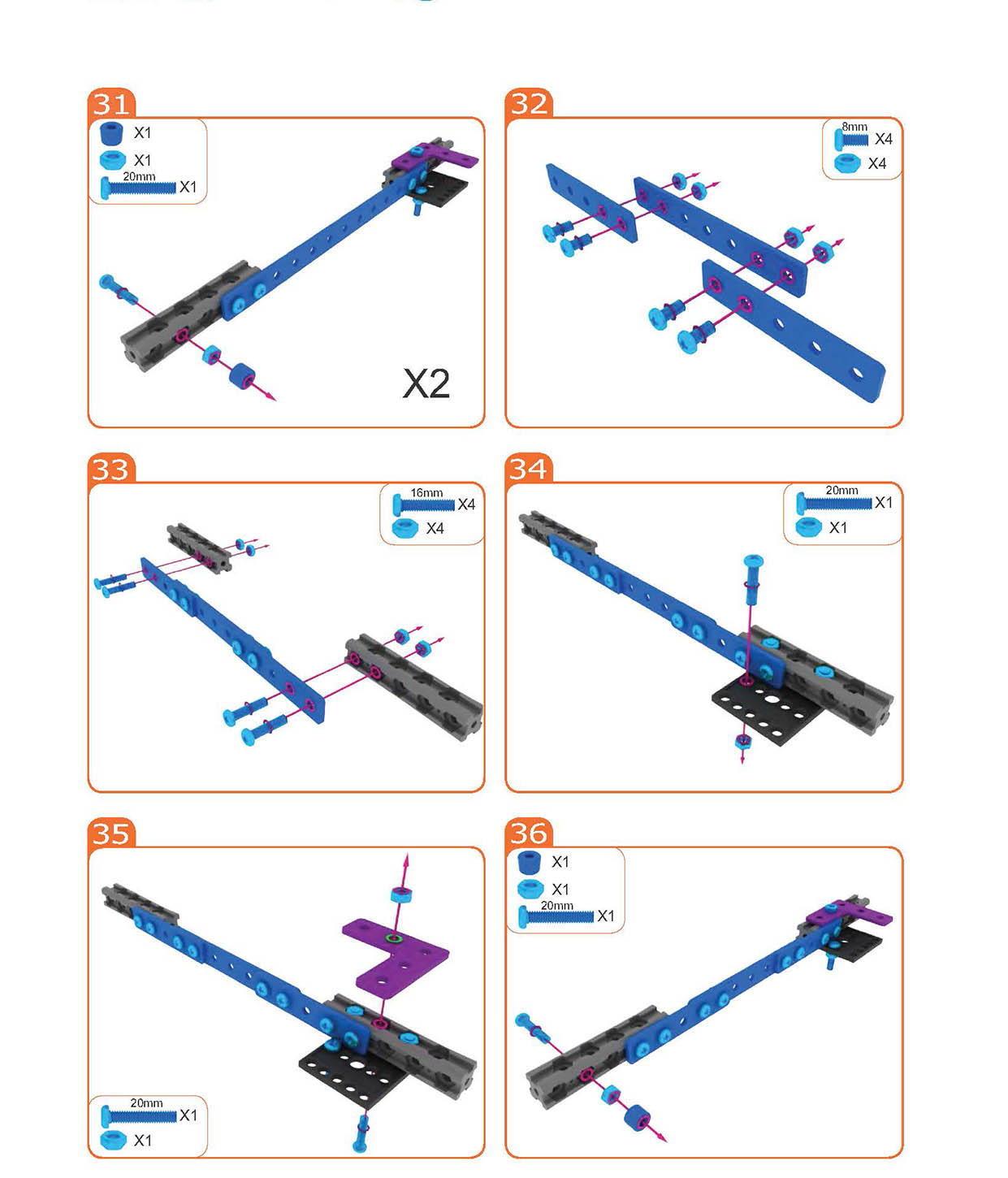 31

X1

X1

20mm X1

X2

32

8mm X4

X4

33

16mm X4

X4

34

20mm X1

X1

35

20mm X1

X1

36

X1

X1

20mm X1