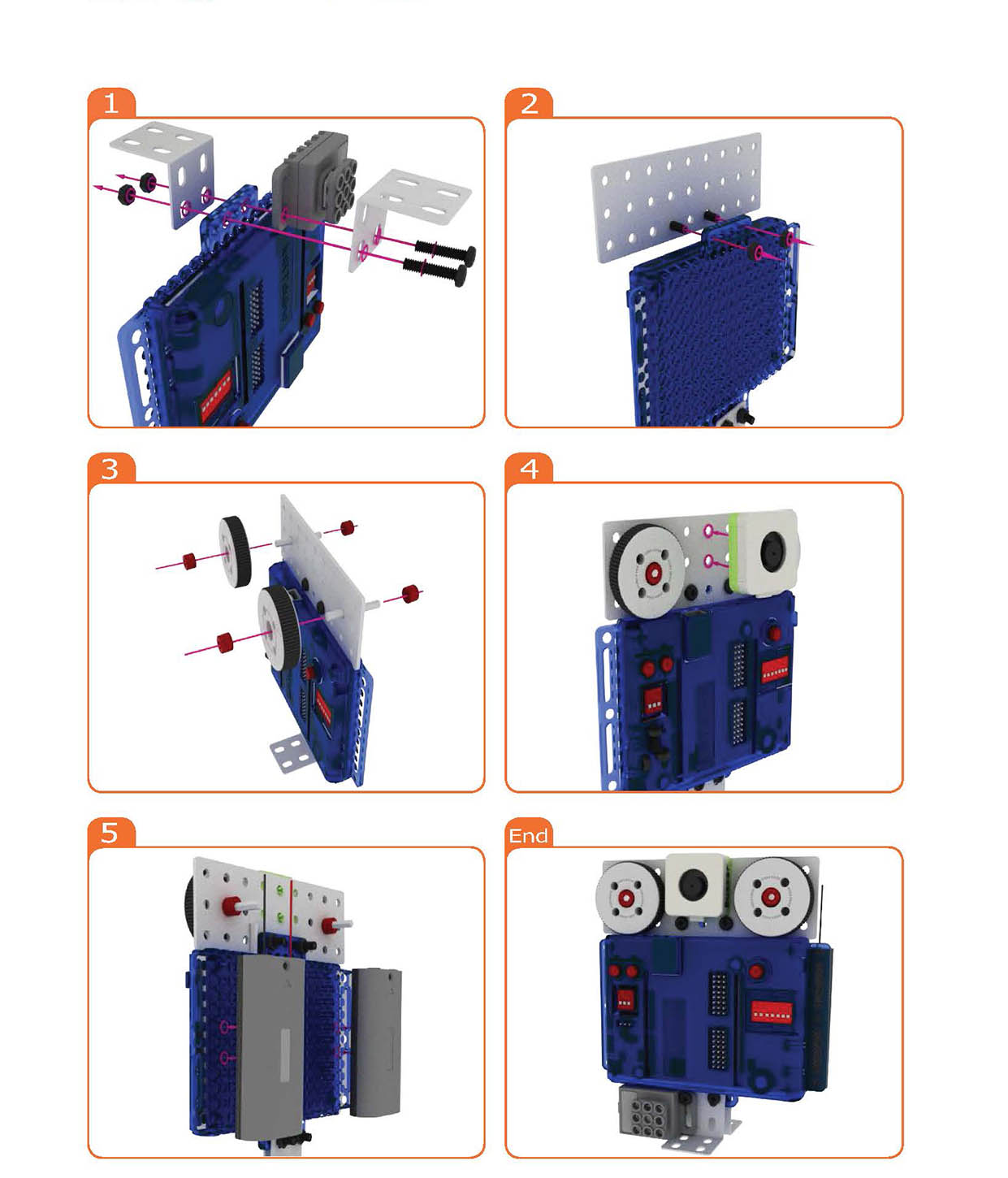 1

2

3

4

5

End