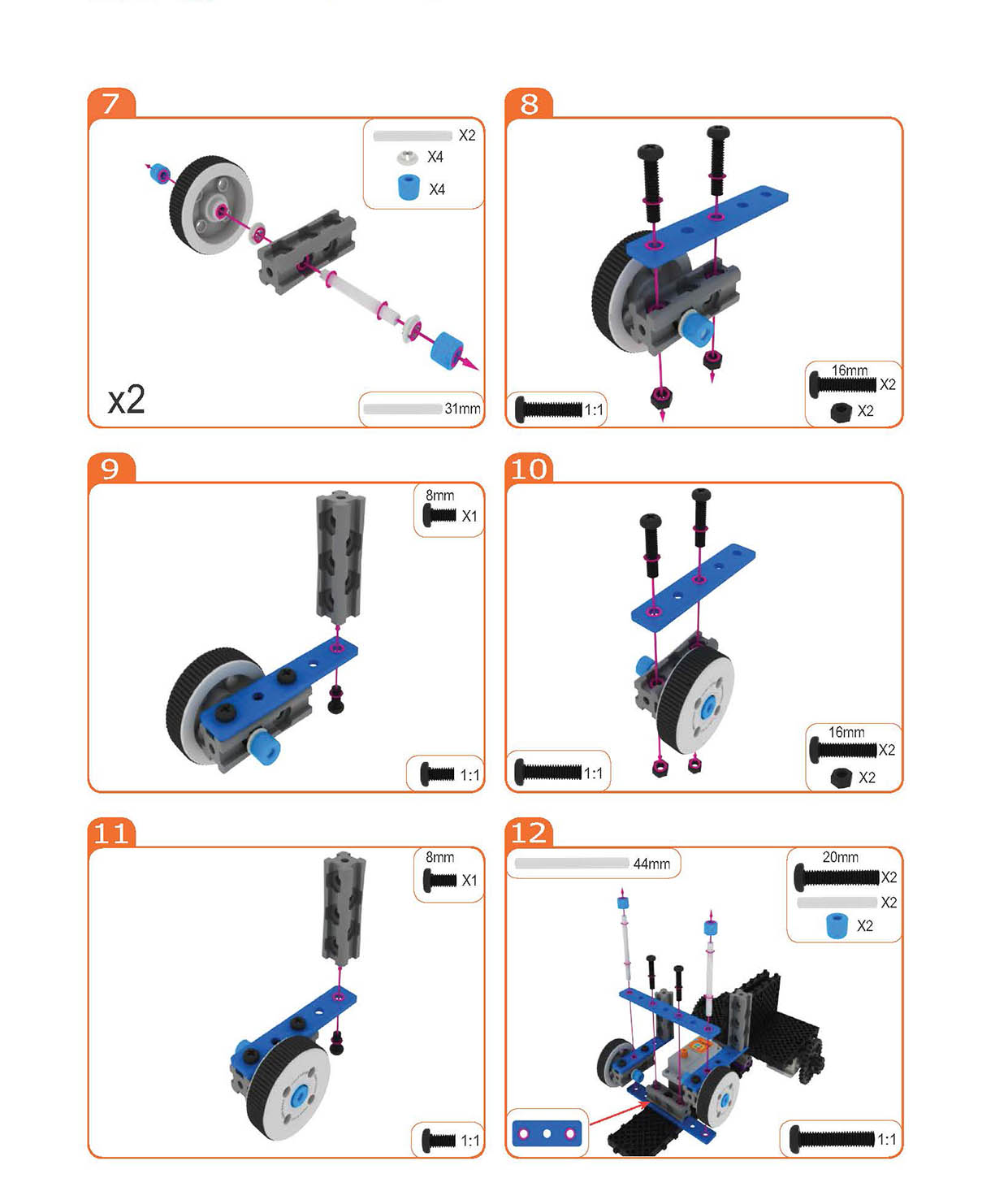 7

X2

X4

X4

x2

31mm

8

16mm X2

X2

1:1

9

8mm X1

1:1

10

16mm X2

X2

1:1

11

8mm X1

1:1

12

44mm

20mm X2

X2

X2

1:1