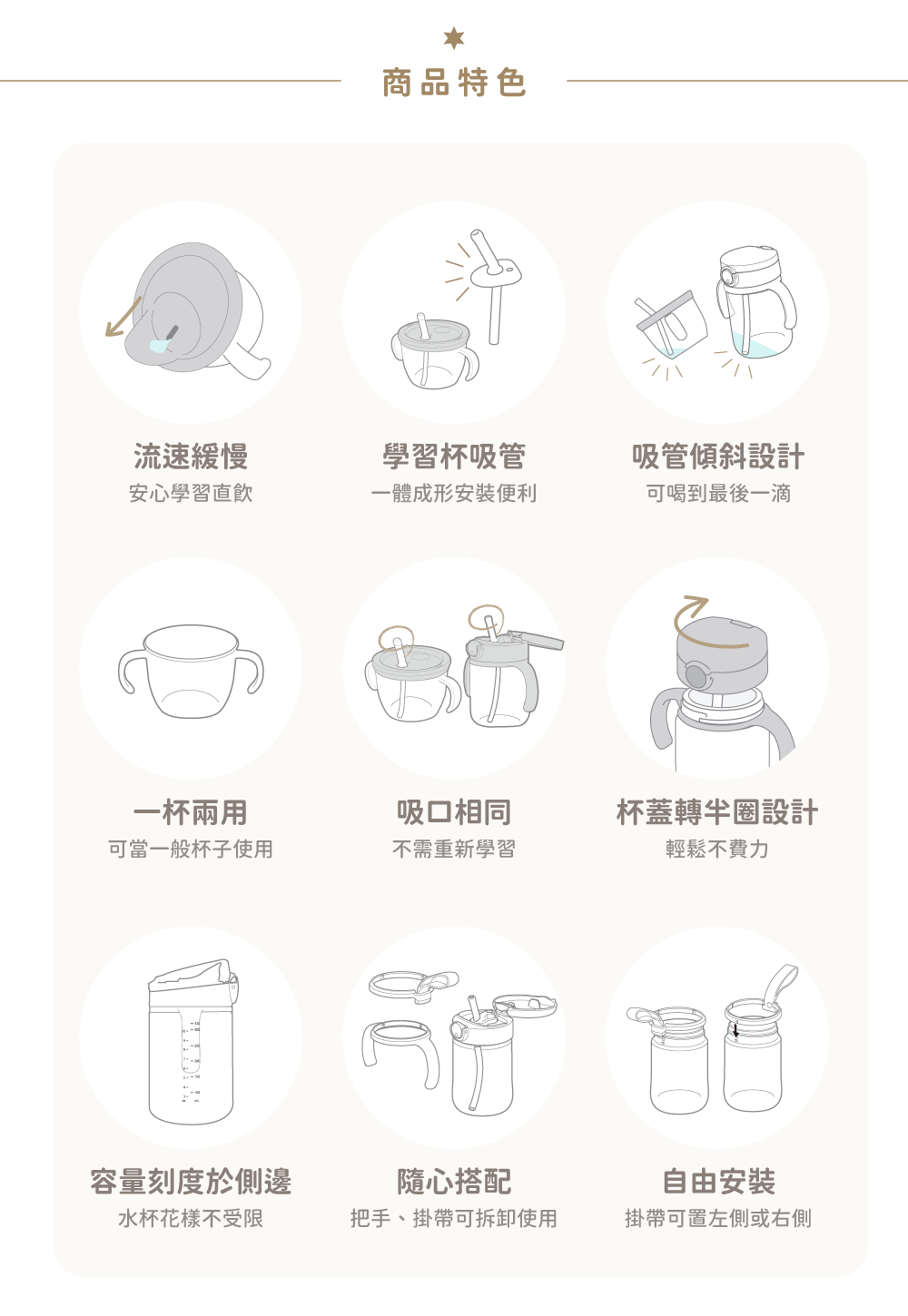 商品特色

流速緩慢
安心學習直飲

學習杯吸管
一體成形安裝便利

吸管傾斜設計
可喝到最後一滴

一杯兩用
可當一般杯子使用

吸口相同
不需重新學習

杯蓋轉半圈設計
輕鬆不費力

容量刻度於側邊
水杯花樣不受限

隨心搭配
把手、掛帶可拆卸使用

自由安裝
掛帶可置左側或右側