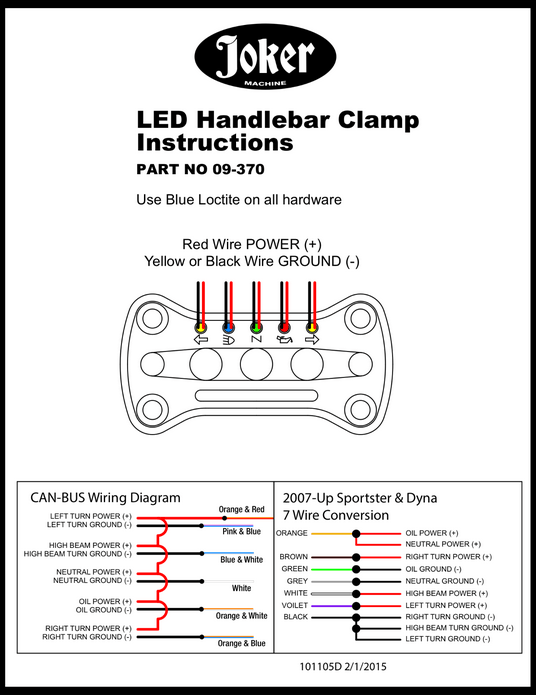 Joker
MACHINE

LED Handlebar Clamp Instructions

PART NO 09-370

Use Blue Loctite on all hardware

Red Wire POWER (+)
Yellow or Black Wire GROUND (-)

N

CAN-BUS Wiring Diagram

LEFT TURN POWER (+)
LEFT TURN GROUND (-)
HIGH BEAM POWER (+)
HIGH BEAM TURN GROUND (-)
NEUTRAL POWER (+)
NEUTRAL GROUND (-)
OIL POWER (+)
OIL GROUND (-)
RIGHT TURN POWER (+)
RIGHT TURN GROUND (-)

Orange & Red
Pink & Blue
Blue & White
White
Orange & White
Orange & Blue

2007-Up Sportster & Dyna
7 Wire Conversion

ORANGE
BROWN
GREEN
GREY
WHITE
VOILET
BLACK

OIL POWER (+)
NEUTRAL POWER (+)
RIGHT TURN POWER (+)
OIL GROUND (-)
NEUTRAL GROUND (-)
HIGH BEAM POWER (+)
LEFT TURN POWER (+)
RIGHT TURN GROUND (-)
HIGH BEAM TURN GROUND (-)
LEFT TURN GROUND (-)

101105D 2/1/2015