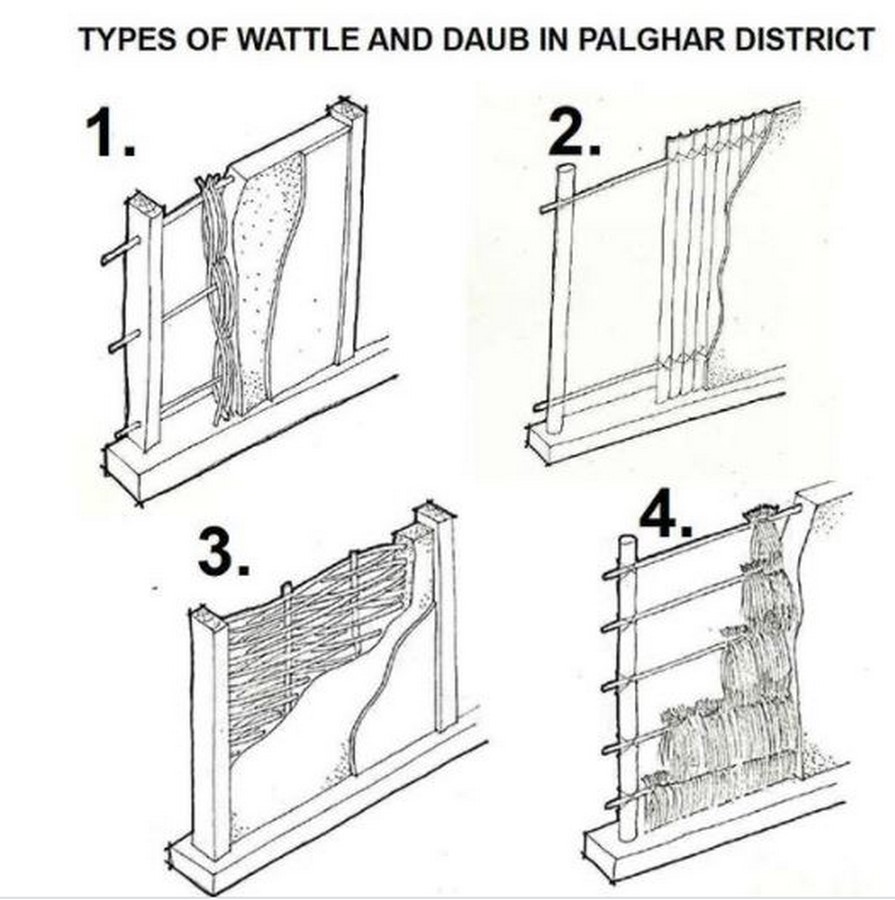 TYPES OF WATTLE AND DAUB IN PALGHAR DISTRICT

1.

2.

3.

4.