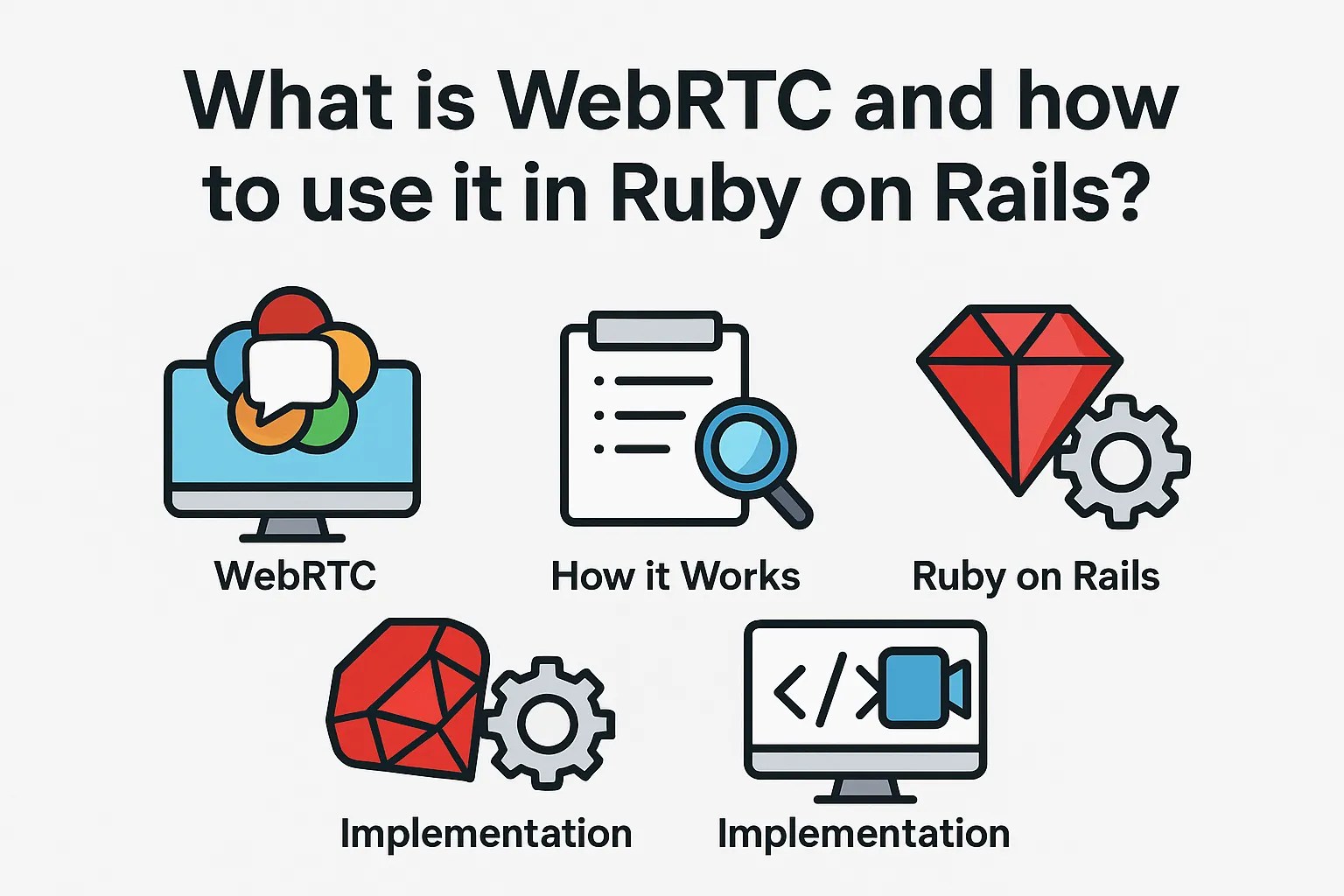 What is WebRTC and how to use it in Ruby on Rails?

WebRTC

How it Works

Ruby on Rails

Implementation

Implementation