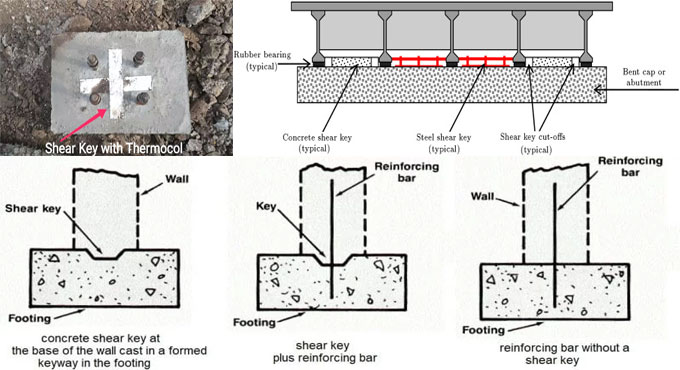 Shear Key with Thermocol

Rubber bearing (typical)

Bent cap or abutment

Concrete shear key (typical)

Steel shear key (typical)

Shear key cut-offs (typical)

Wall

Shear key

Footing

concrete shear key at the base of the wall cast in a formed keyway in the footing

Reinforcing bar

Key

Footing

shear key plus reinforcing bar

Reinforcing bar

Wall

Footing

reinforcing bar without a shear key