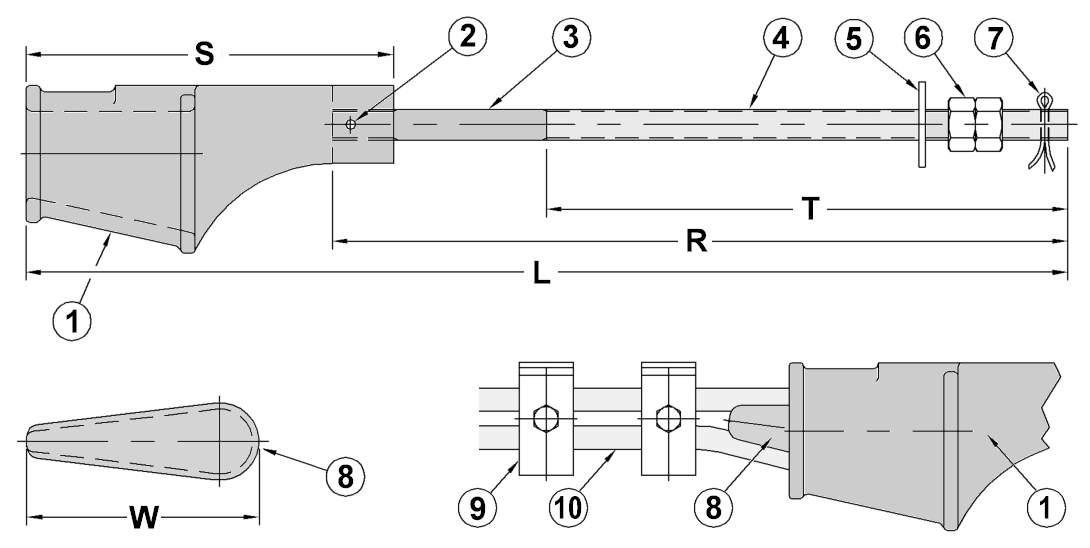 S
2
3
4
5
6
7
T
R
L
1
8
W
9
10
8
1