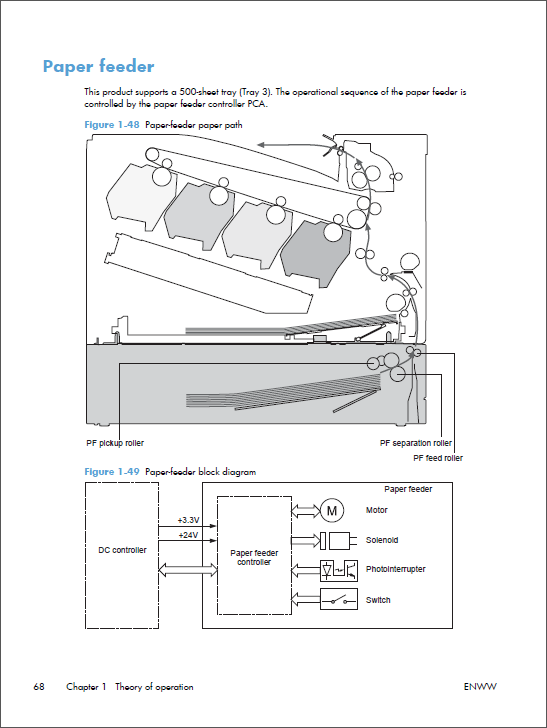 Paper feeder

This product supports a 500-sheet tray (Tray 3). The operational sequence of the paper feeder is controlled by the paper feeder controller PCA.

Figure 1-48 Paper-feeder paper path

PF pickup roller

PF separation roller

PF feed roller

Figure 1-49 Paper-feeder block diagram

DC controller

+3.3V

+24V

Paper feeder controller

Paper feeder

M

Motor

Solenoid

Photointerrupter

Switch

68 Chapter 1 Theory of operation

ENWW