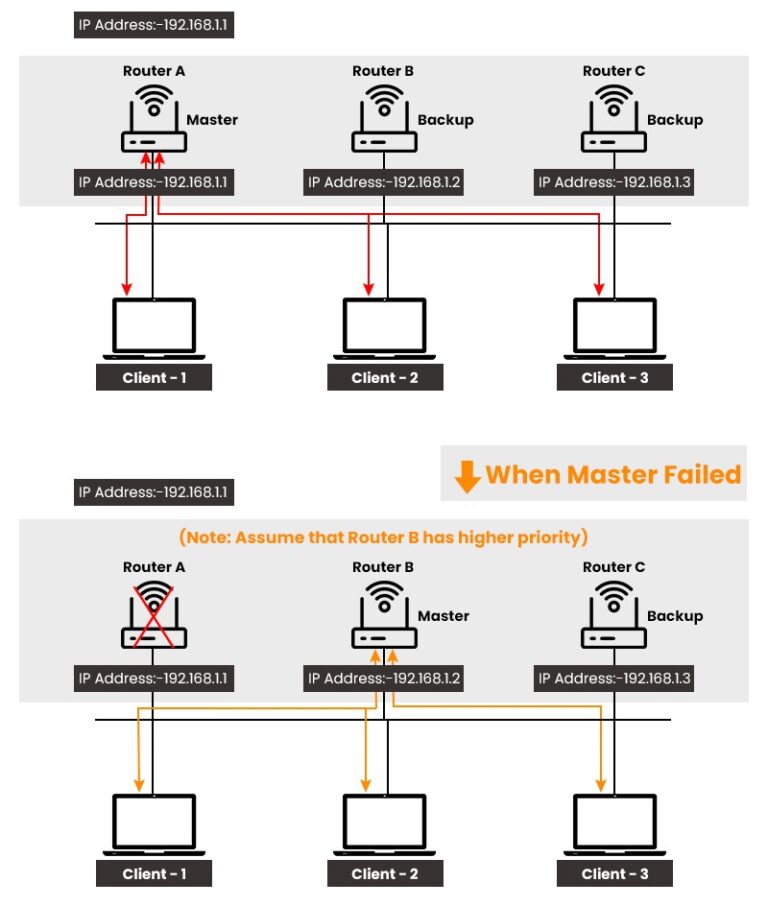 IP Address:-192.168.1.1

Router A
Master
IP Address:-192.168.1.1

Router B
Backup
IP Address:-192.168.1.2

Router C
Backup
IP Address:-192.168.1.3

Client - 1
Client - 2
Client - 3

When Master Failed

IP Address:-192.168.1.1

(Note: Assume that Router B has higher priority)

Router A
IP Address:-192.168.1.1

Router B
Master
IP Address:-192.168.1.2

Router C
Backup
IP Address:-192.168.1.3

Client - 1
Client - 2
Client - 3