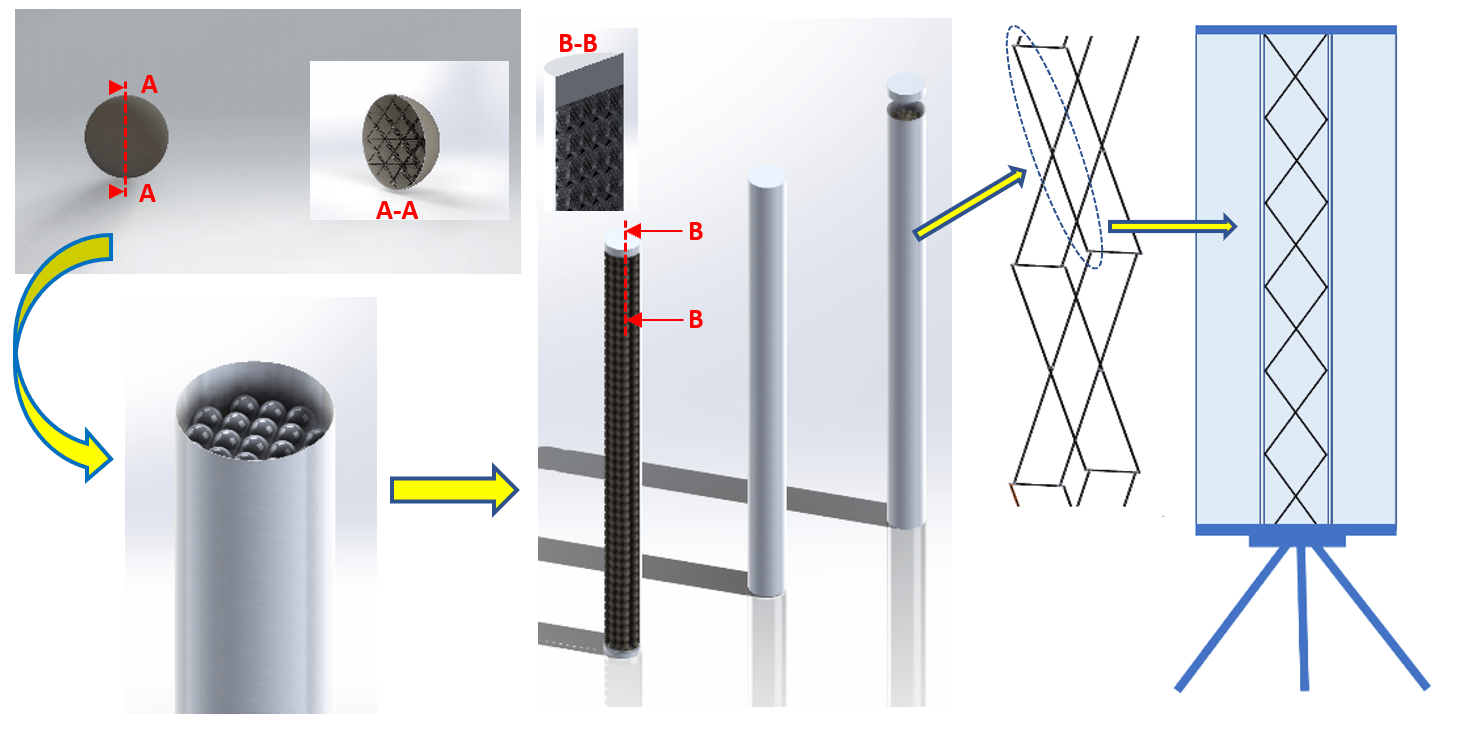 A
A
A-A
B-B
B
B