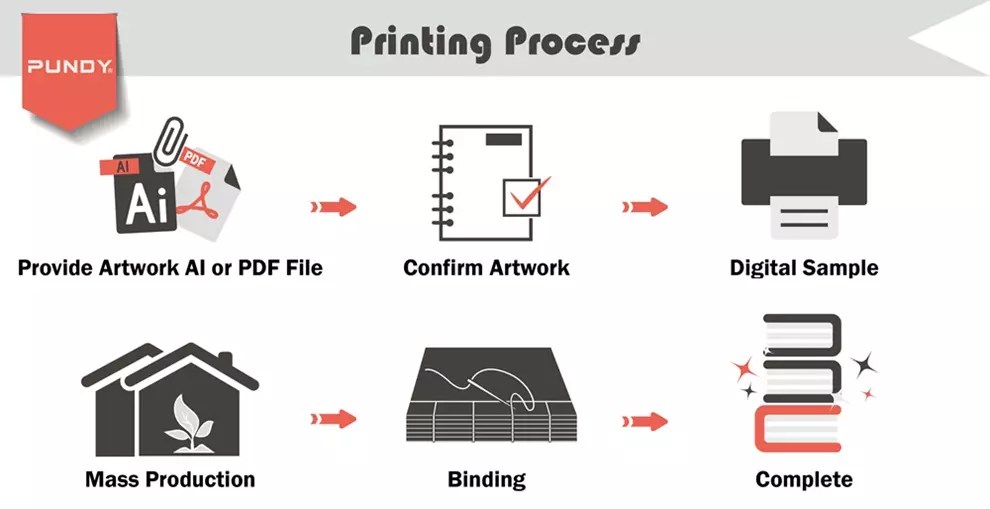 PUNDY

Printing Process

AI

Ai

PDF

Provide Artwork AI or PDF File

Confirm Artwork

Digital Sample

Mass Production

Binding

Complete