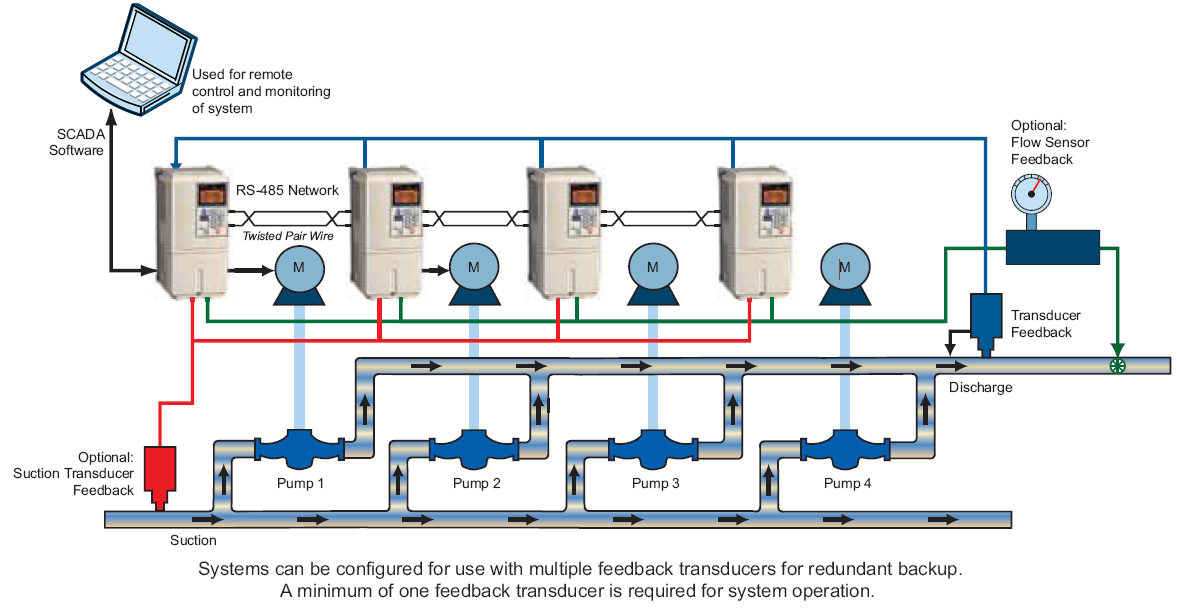 Used for remote control and monitoring of system

SCADA Software

Optional: Flow Sensor Feedback

RS-485 Network

Twisted Pair Wire

M

M

M

M

Transducer Feedback

Discharge

Optional: Suction Transducer Feedback

Pump 1

Pump 2

Pump 3

Pump 4

Suction

Systems can be configured for use with multiple feedback transducers for redundant backup.
A minimum of one feedback transducer is required for system operation.