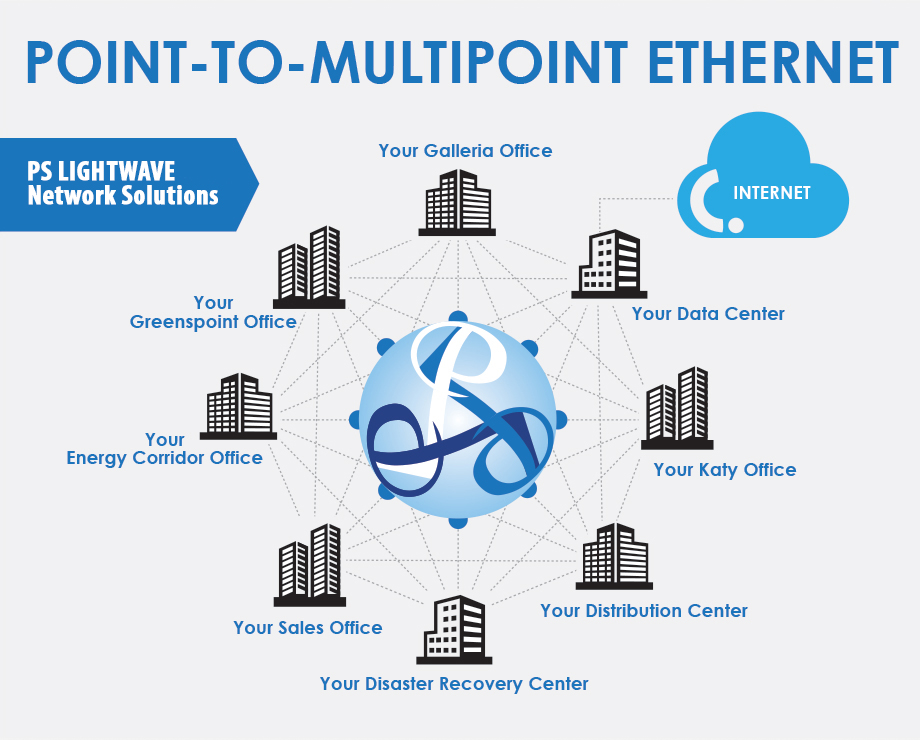 POINT-TO-MULTIPOINT ETHERNET

PS LIGHTWAVE
Network Solutions

Your Galleria Office

INTERNET

Your Greenspoint Office

Your Data Center

Your Energy Corridor Office

Your Katy Office

Your Sales Office

Your Distribution Center

Your Disaster Recovery Center