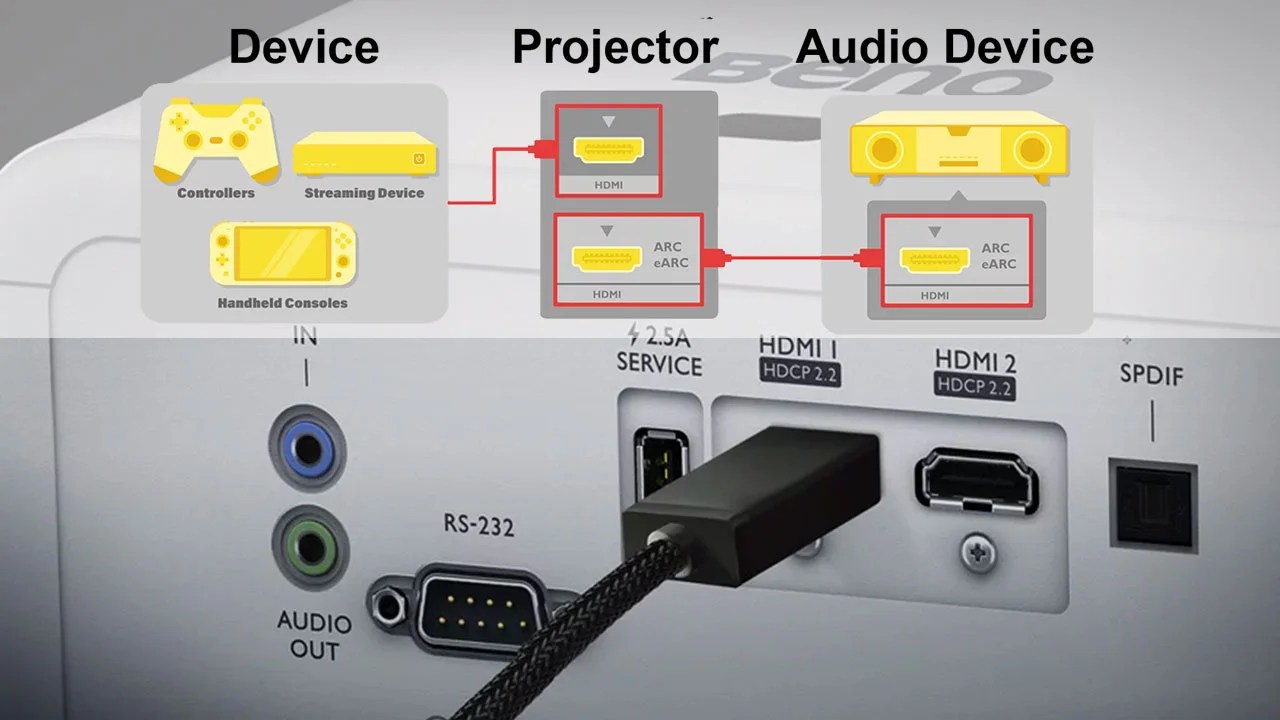 Device

Projector

Audio Device

BenQ

Controllers

Streaming Device

Handheld Consoles

HDMI

ARC
eARC

HDMI

ARC
eARC

HDMI

IN

2.5A
SERVICE

HDMI 1
HDCP 2.2

HDMI 2
HDCP 2.2

SPDIF

RS-232

AUDIO
OUT