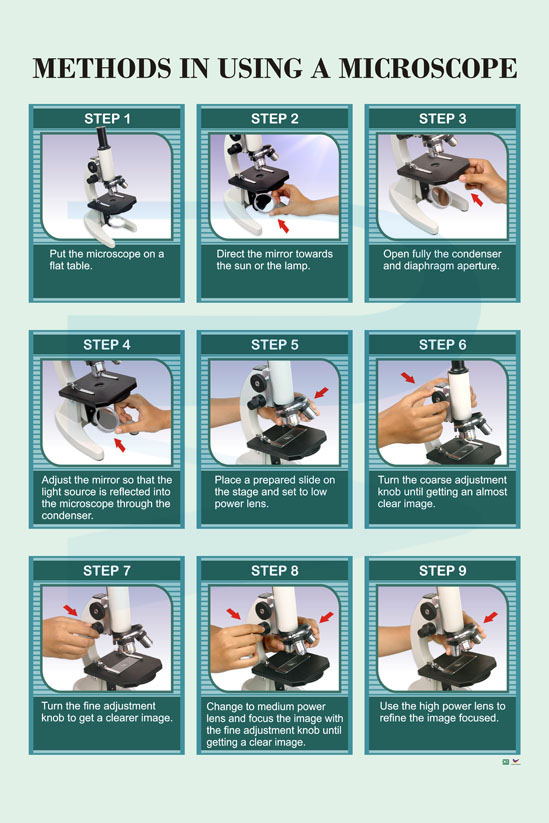 METHODS IN USING A MICROSCOPE

STEP 1

Put the microscope on a flat table.

STEP 2

Direct the mirror towards the sun or the lamp.

STEP 3

Open fully the condenser and diaphragm aperture.

STEP 4

Adjust the mirror so that the light source is reflected into the microscope through the condenser.

STEP 5

Place a prepared slide on the stage and set to low power lens.

STEP 6

Turn the coarse adjustment knob until getting an almost clear image.

STEP 7

Turn the fine adjustment knob to get a clearer image.

STEP 8

Change to medium power lens and focus the image with the fine adjustment knob until getting a clear image.

STEP 9

Use the high power lens to refine the image focused.