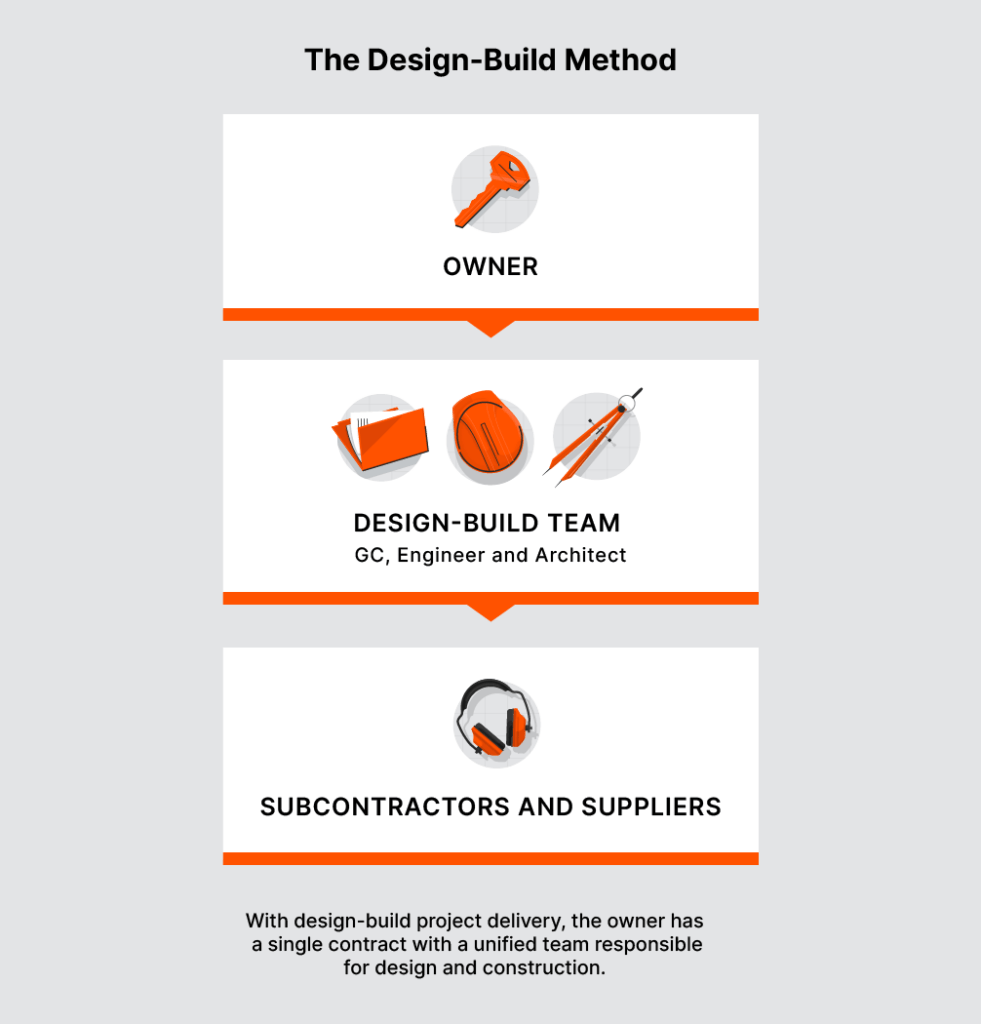 The Design-Build Method

OWNER

DESIGN-BUILD TEAM
GC, Engineer and Architect

SUBCONTRACTORS AND SUPPLIERS

With design-build project delivery, the owner has a single contract with a unified team responsible for design and construction.