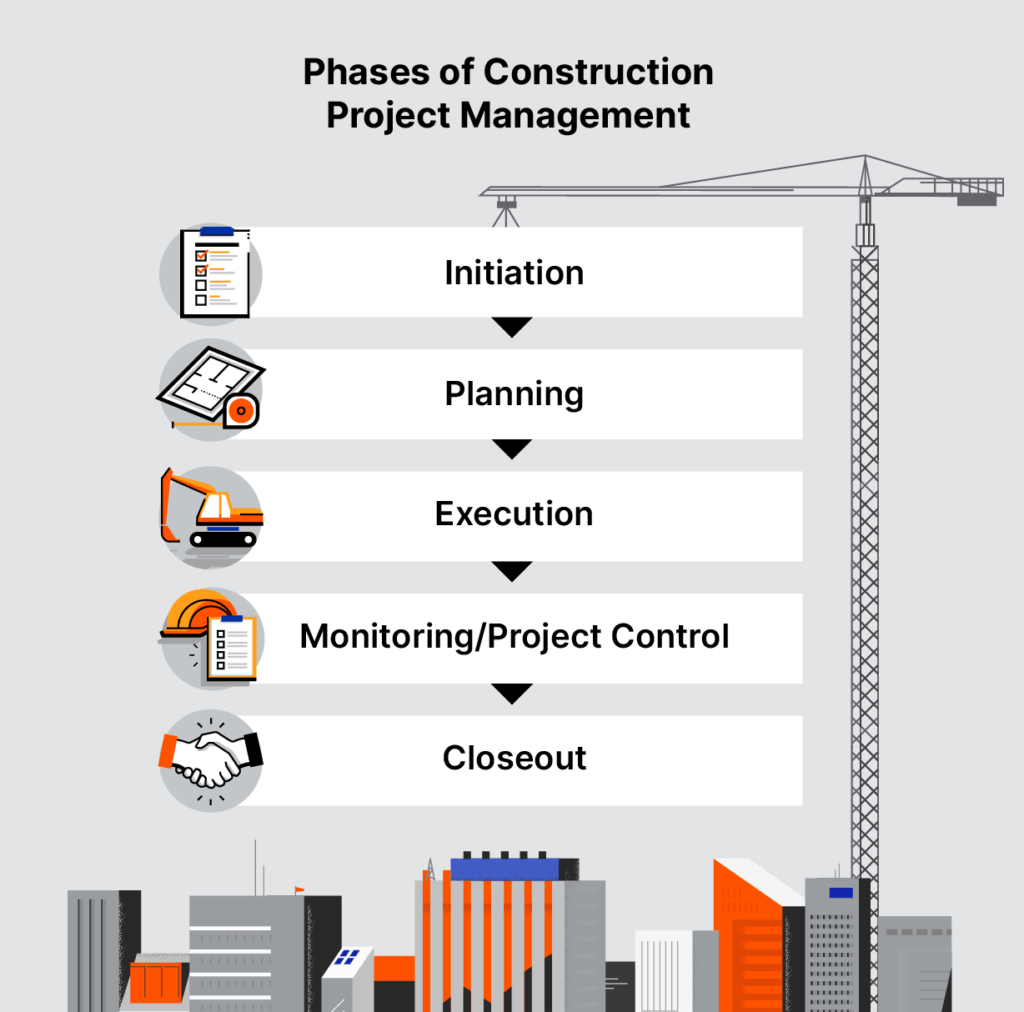 Phases of Construction Project Management

Initiation

Planning

Execution

Monitoring/Project Control

Closeout