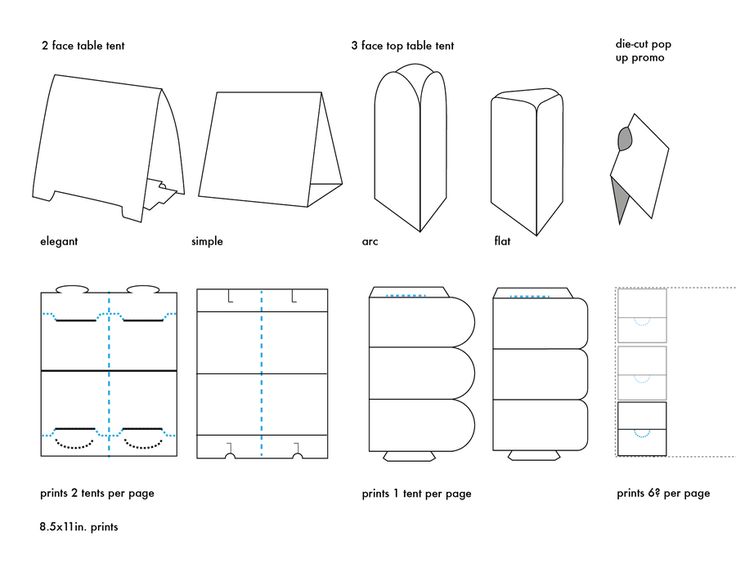 2 face table tent

3 face top table tent

die-cut pop up promo

elegant

simple

arc

flat

prints 2 tents per page

prints 1 tent per page

prints 6? per page

8.5x11in. prints