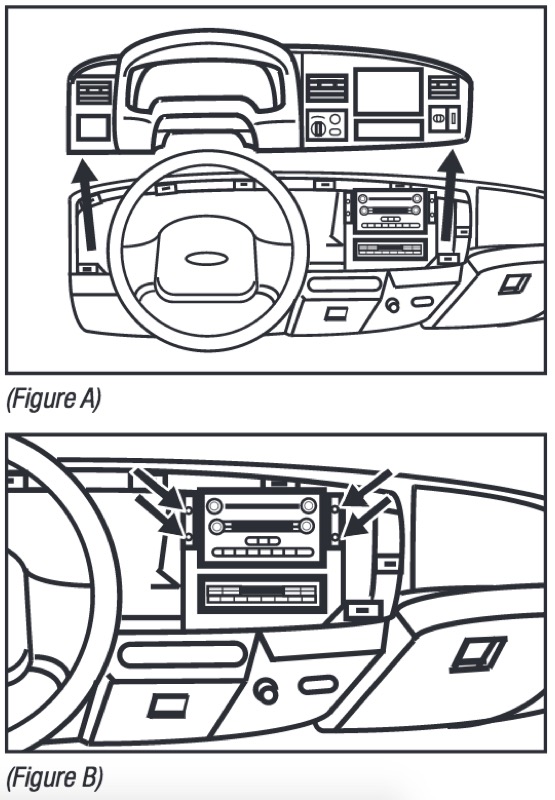 (Figure A)

(Figure B)