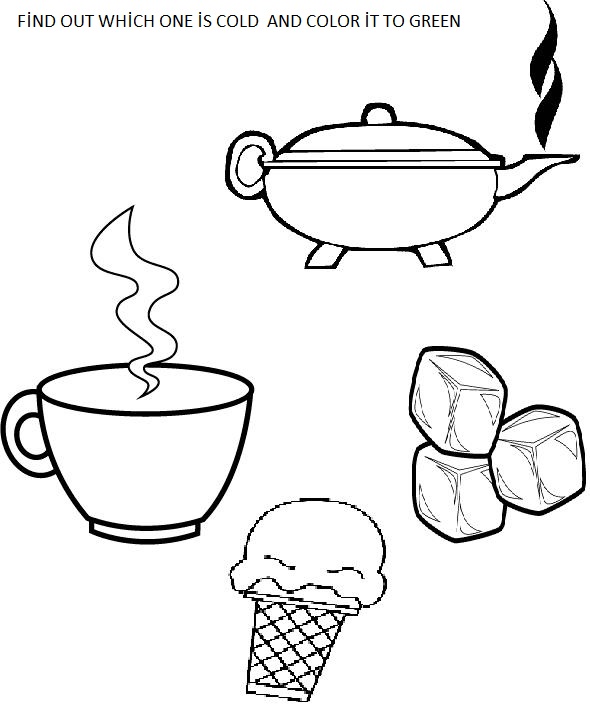 FİND OUT WHİCH ONE İS COLD AND COLOR İT TO GREEN