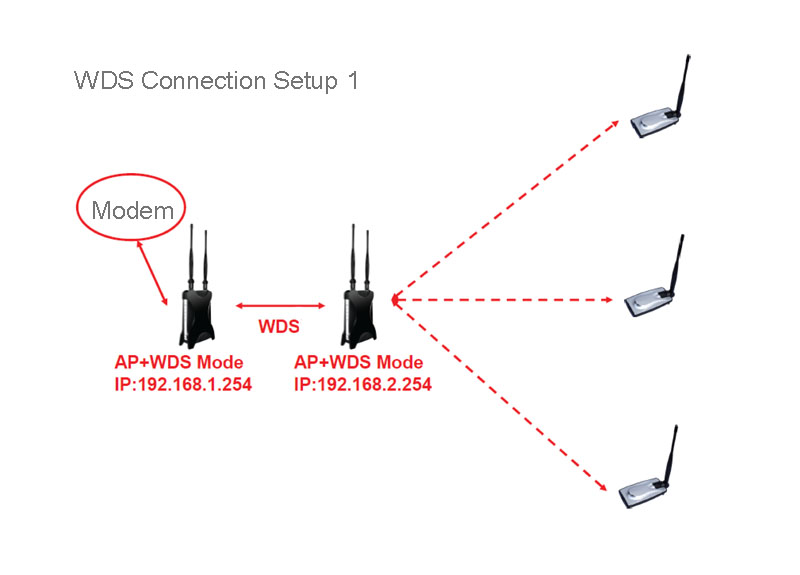 WDS Connection Setup 1

Modem

WDS

AP+WDS Mode
IP:192.168.1.254

AP+WDS Mode
IP:192.168.2.254