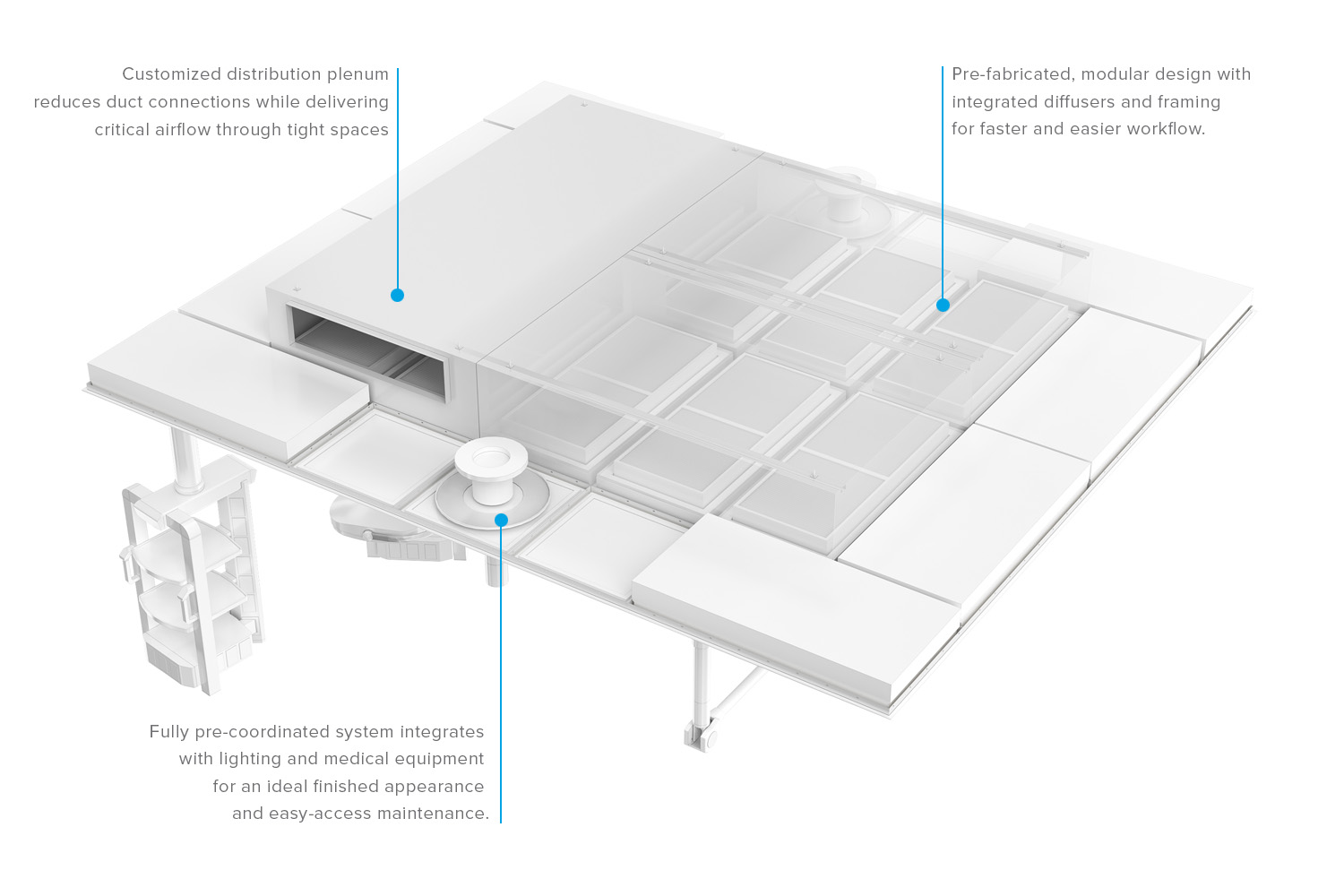 Customized distribution plenum reduces duct connections while delivering critical airflow through tight spaces

Pre-fabricated, modular design with integrated diffusers and framing for faster and easier workflow.

Fully pre-coordinated system integrates with lighting and medical equipment for an ideal finished appearance and easy-access maintenance.