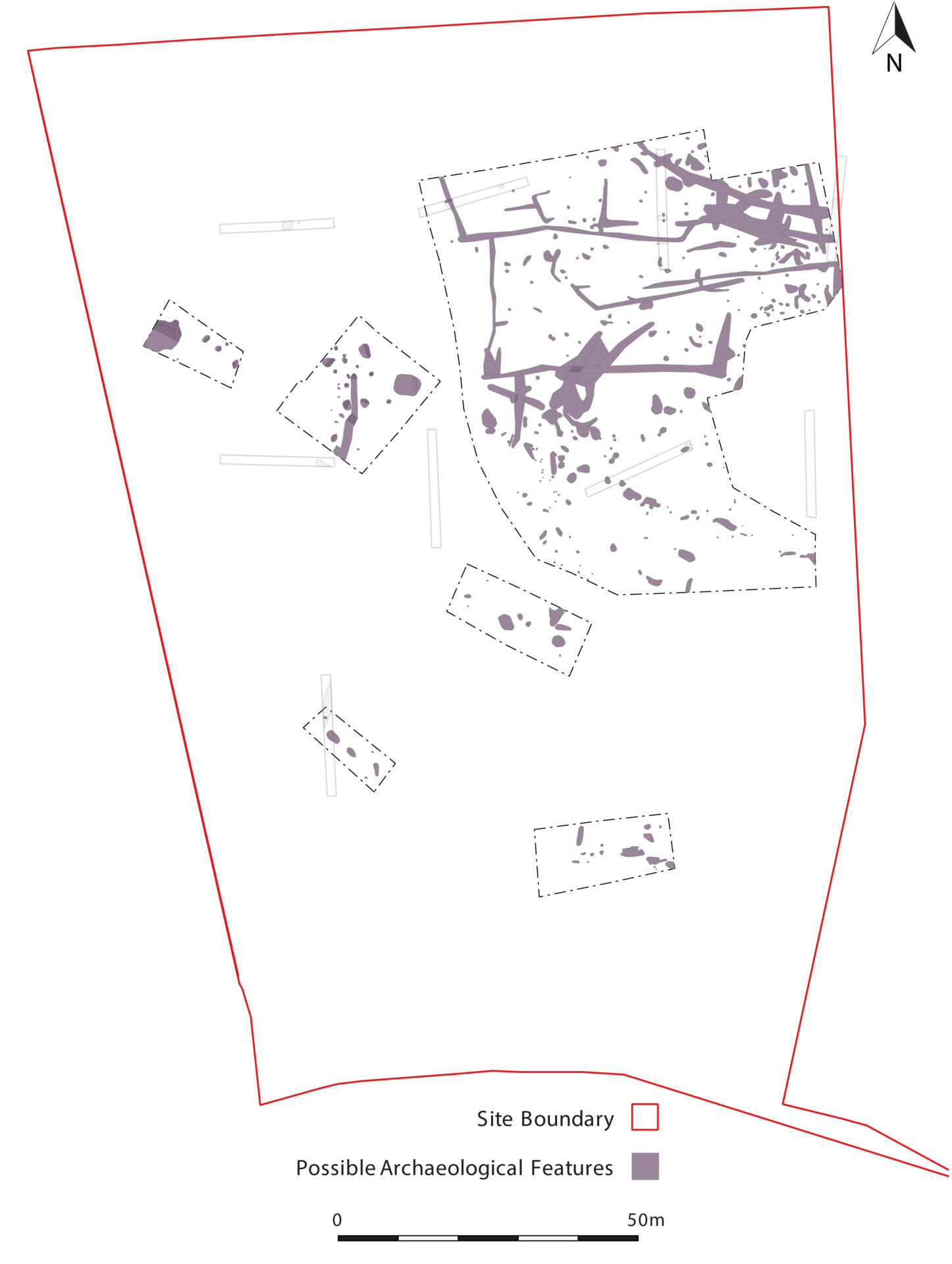 N

Site Boundary

Possible Archaeological Features

0

50m