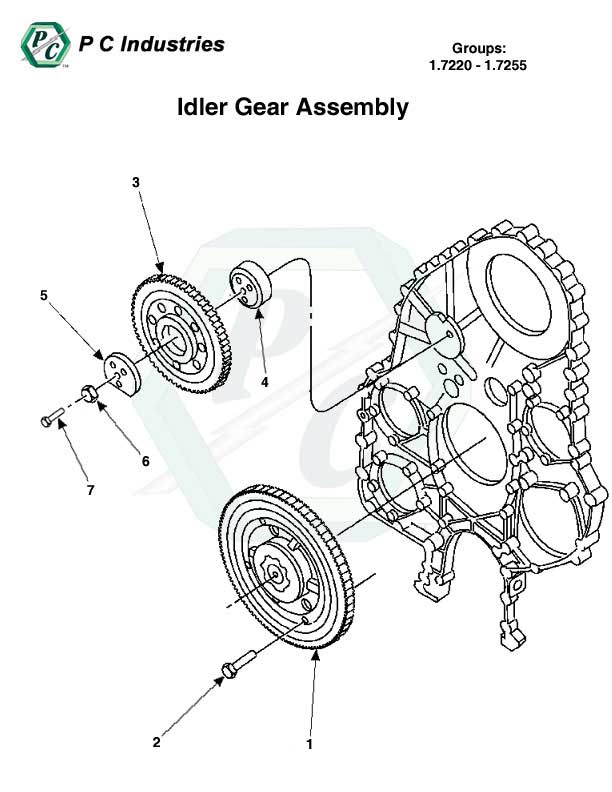 PC P C Industries

Groups:
1.7220 - 1.7255

Idler Gear Assembly

3

5

4

6

7

2

1