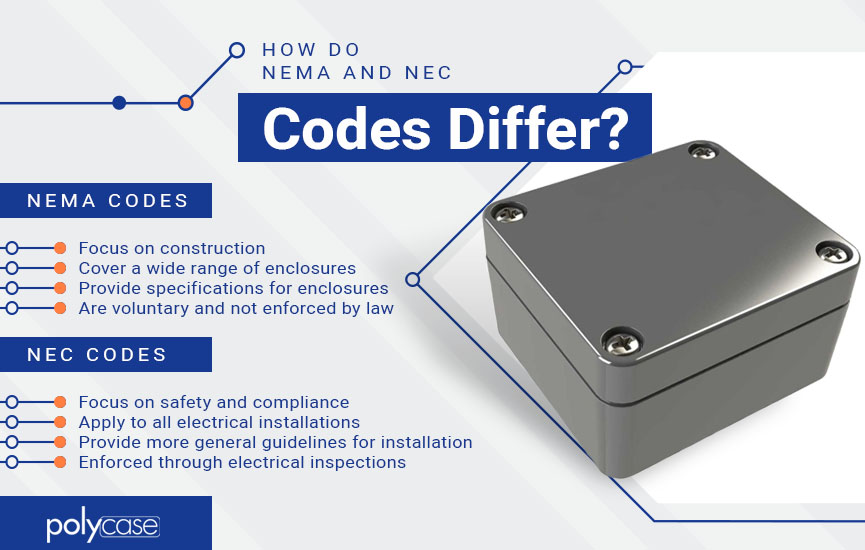 HOW DO
NEMA AND NEC

Codes Differ?

NEMA CODES

Focus on construction
Cover a wide range of enclosures
Provide specifications for enclosures
Are voluntary and not enforced by law

NEC CODES

Focus on safety and compliance
Apply to all electrical installations
Provide more general guidelines for installation
Enforced through electrical inspections

polycase