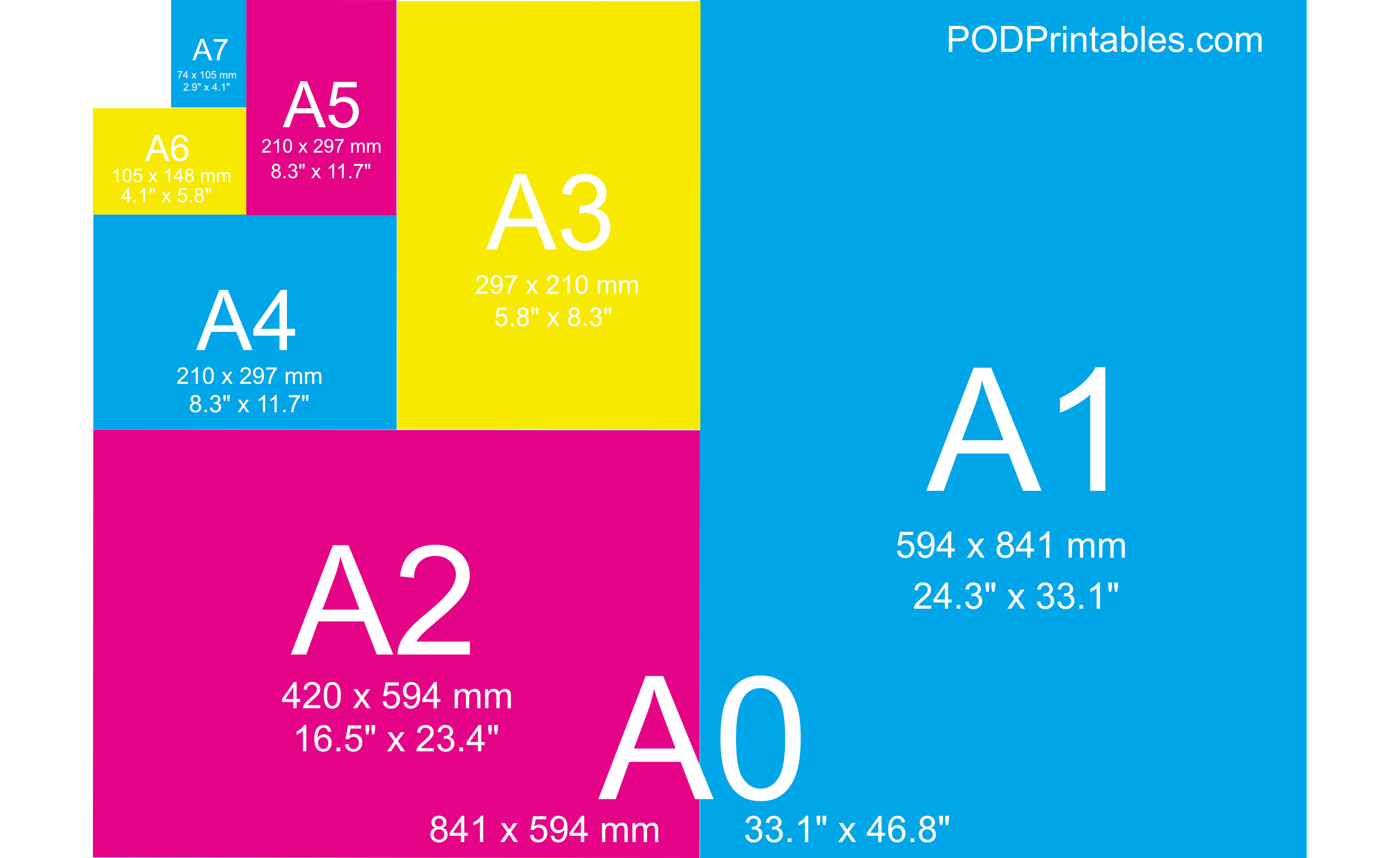 PODPrintables.com

A7
74 x 105 mm
2.9" x 4.1"

A5
210 x 297 mm
8.3" x 11.7"

A6
105 x 148 mm
4.1" x 5.8"

A3
297 x 210 mm
5.8" x 8.3"

A4
210 x 297 mm
8.3" x 11.7"

A1
594 x 841 mm
24.3" x 33.1"

A2
420 x 594 mm
16.5" x 23.4"

A0
841 x 594 mm
33.1" x 46.8"