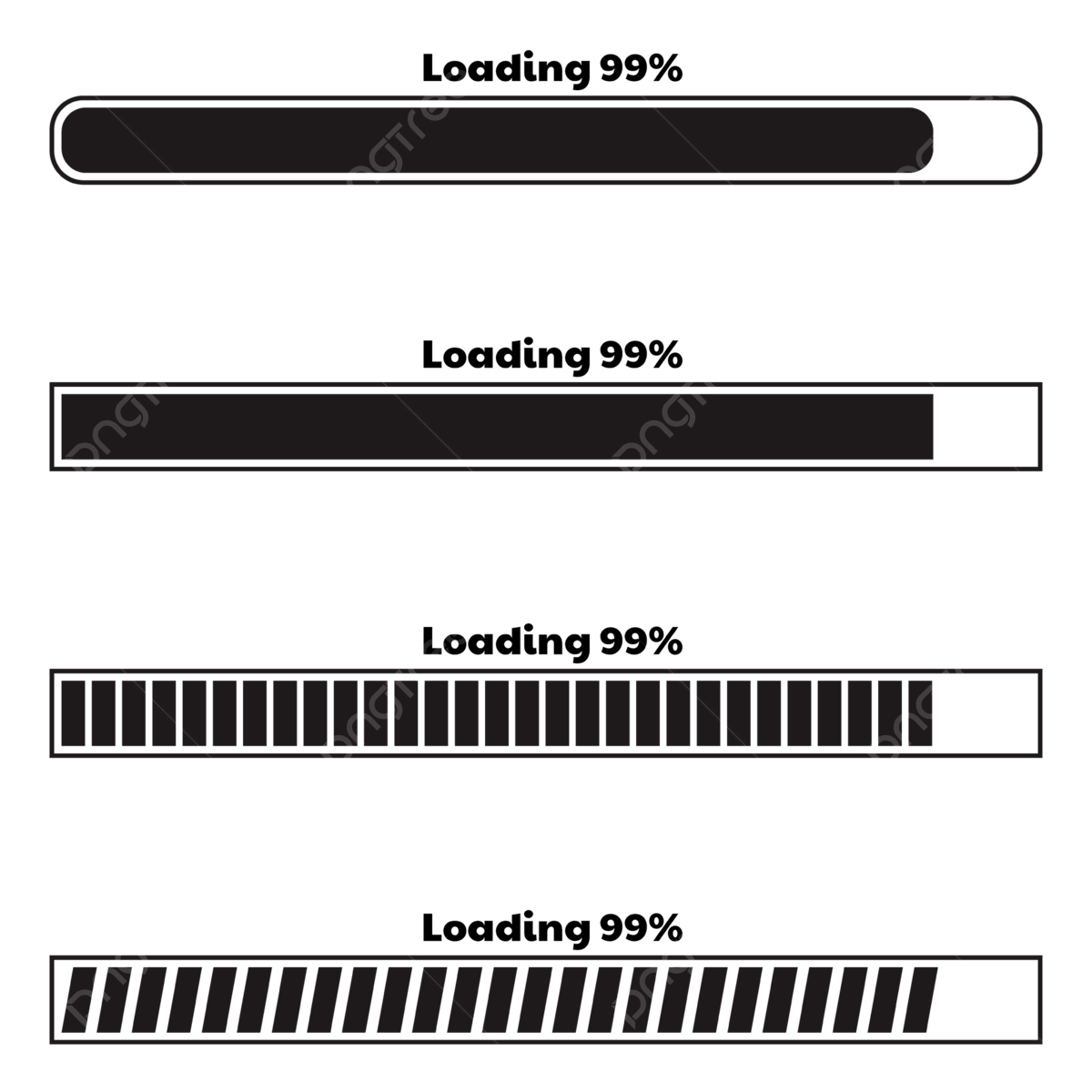 Loading 99%

Loading 99%

Loading 99%

Loading 99%