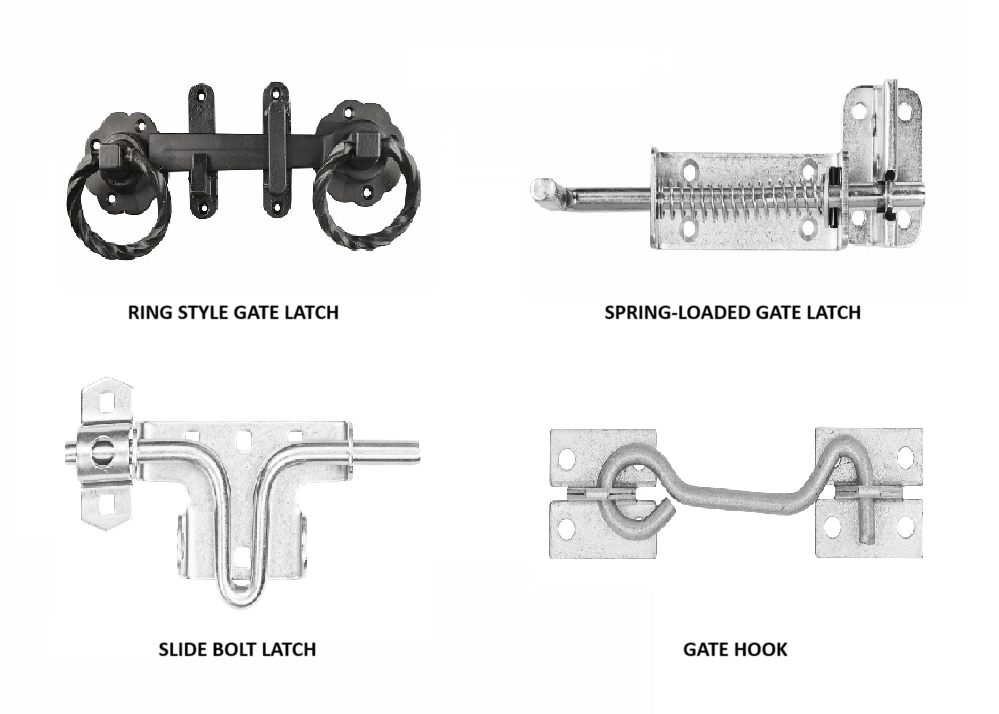 RING STYLE GATE LATCH

SPRING-LOADED GATE LATCH

SLIDE BOLT LATCH

GATE HOOK