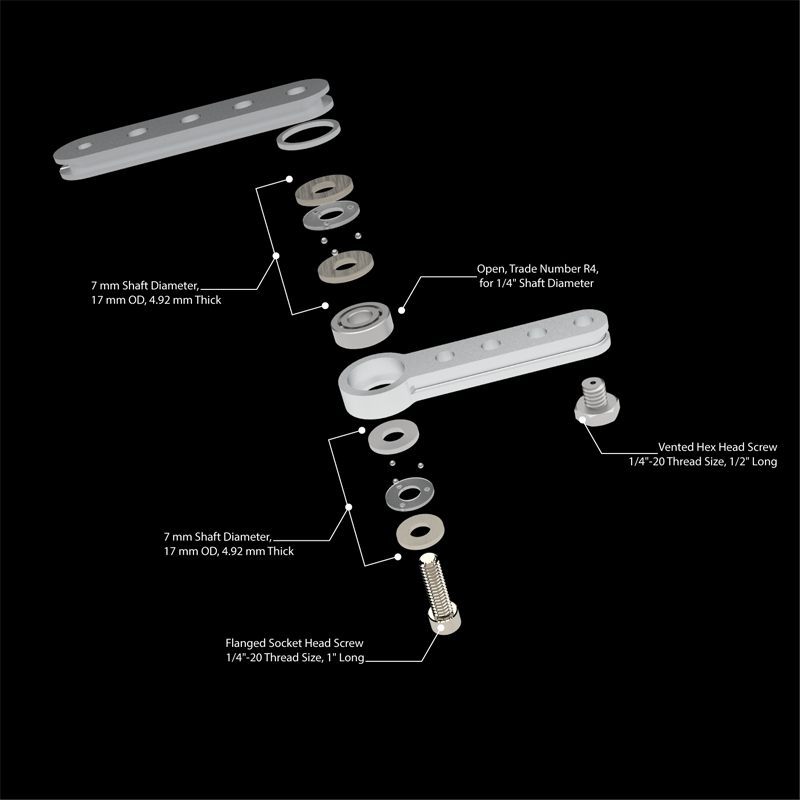 7 mm Shaft Diameter,
17 mm OD, 4.92 mm Thick

Open, Trade Number R4,
for 1/4" Shaft Diameter

Vented Hex Head Screw
1/4"-20 Thread Size, 1/2" Long

7 mm Shaft Diameter,
17 mm OD, 4.92 mm Thick

Flanged Socket Head Screw
1/4"-20 Thread Size, 1" Long