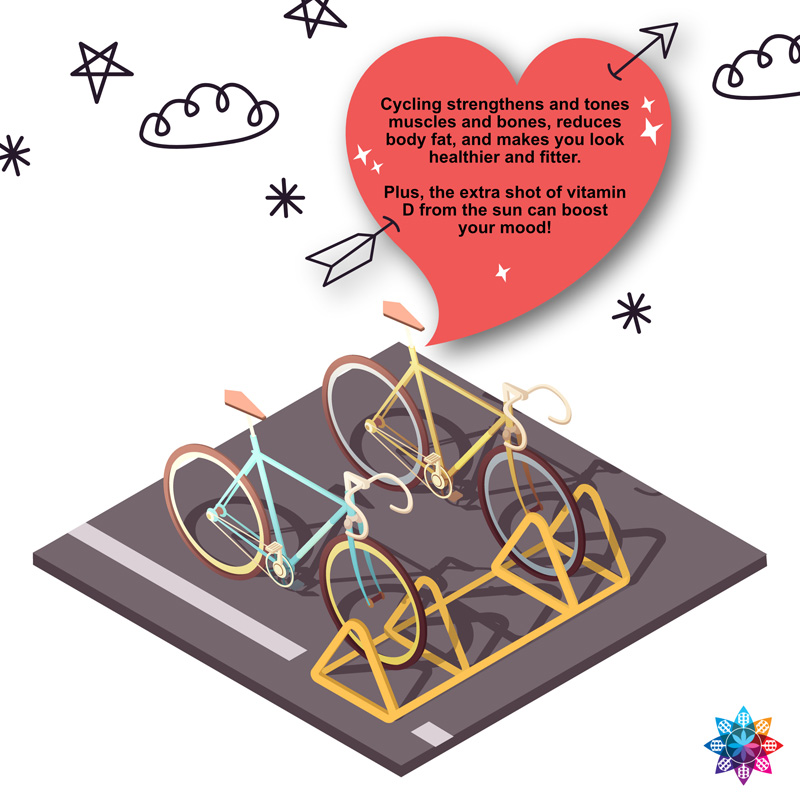 Cycling strengthens and tones muscles and bones, reduces body fat, and makes you look healthier and fitter.

Plus, the extra shot of vitamin D from the sun can boost your mood!