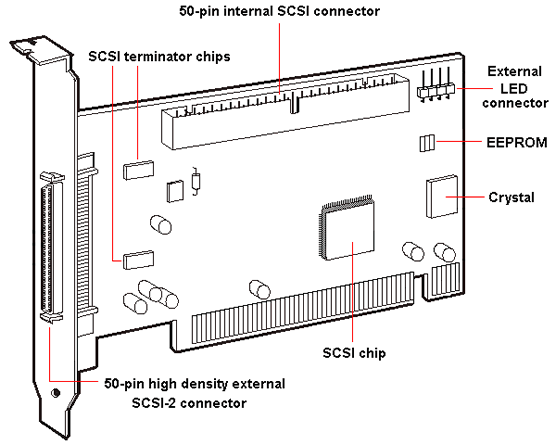 50-pin internal SCSI connector

SCSI terminator chips

External LED connector

EEPROM

Crystal

SCSI chip

50-pin high density external SCSI-2 connector