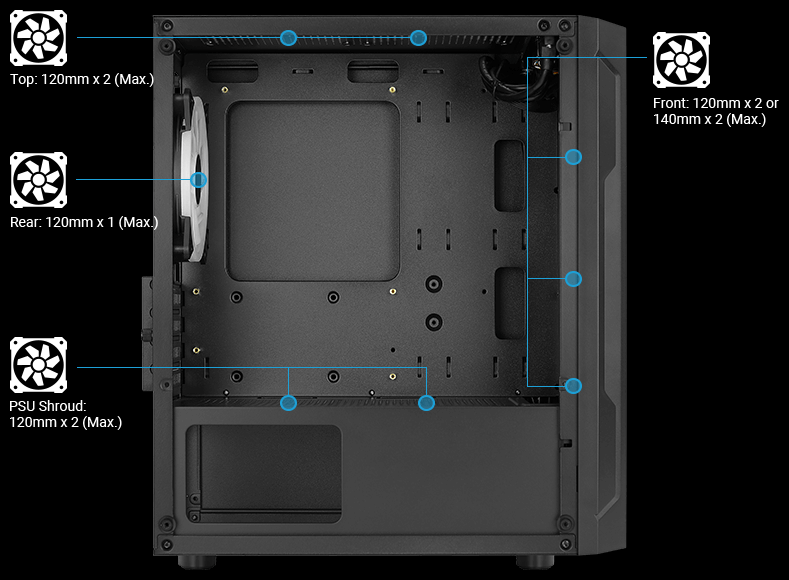 Top: 120mm x 2 (Max.)

Rear: 120mm x 1 (Max.)

PSU Shroud:
120mm x 2 (Max.)

Front: 120mm x 2 or
140mm x 2 (Max.)