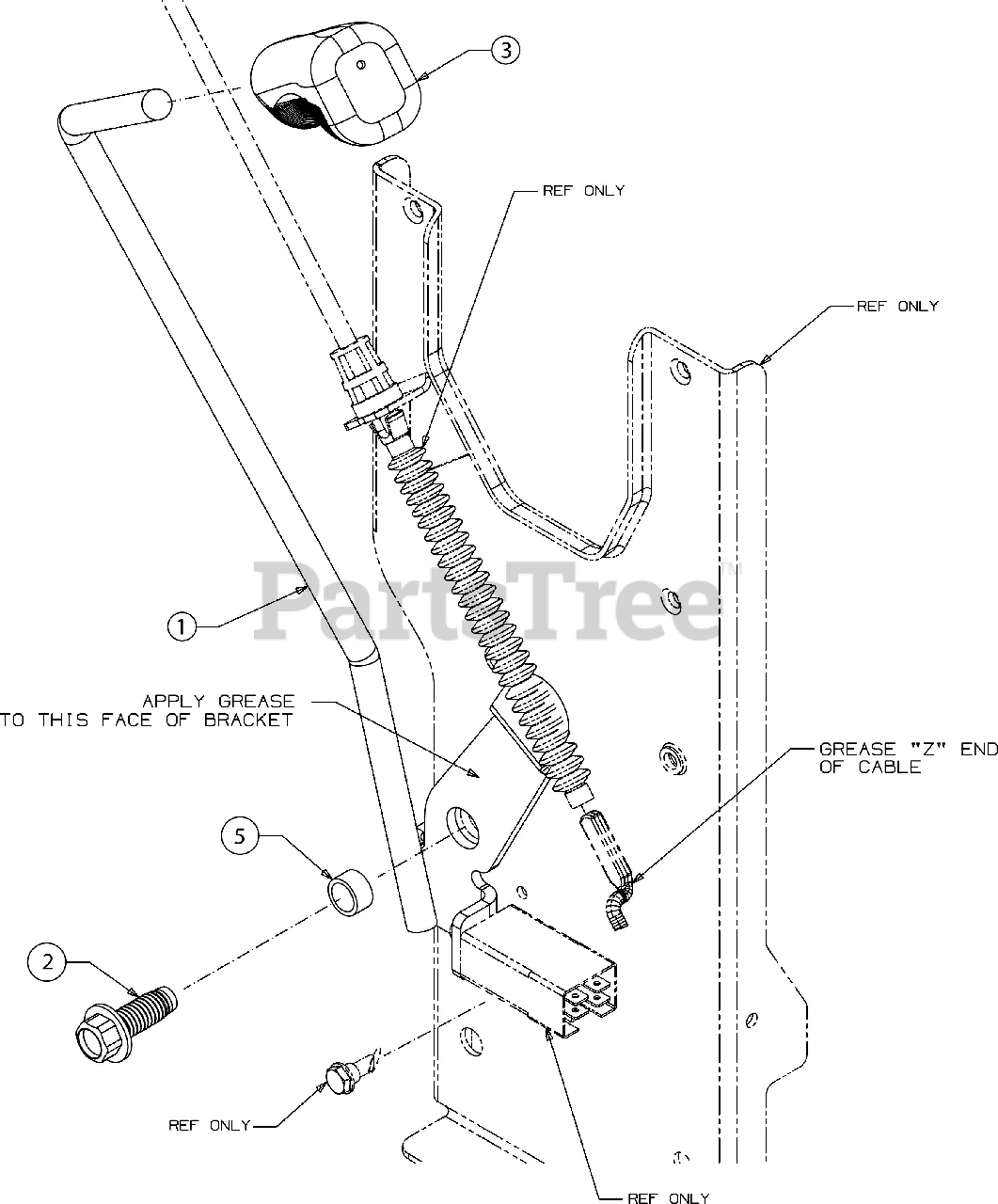 3

REF ONLY

REF ONLY

PartsTree™

1

APPLY GREASE TO THIS FACE OF BRACKET

GREASE "Z" END OF CABLE

5

2

REF ONLY

REF ONLY