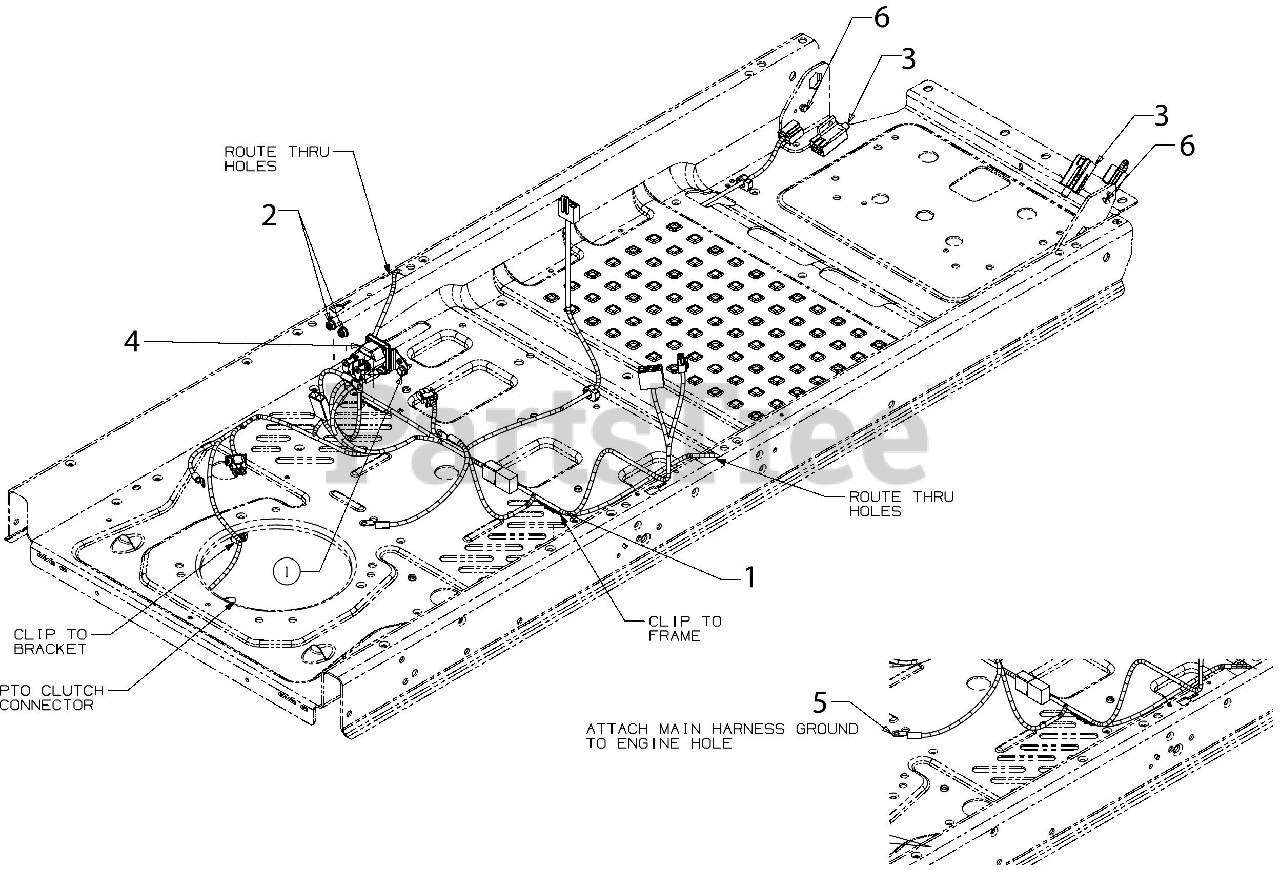 6
3
3
6
ROUTE THRU HOLES
2
4
PartsTree
ROUTE THRU HOLES
1
1
CLIP TO FRAME
CLIP TO BRACKET
PTO CLUTCH CONNECTOR
5
ATTACH MAIN HARNESS GROUND TO ENGINE HOLE