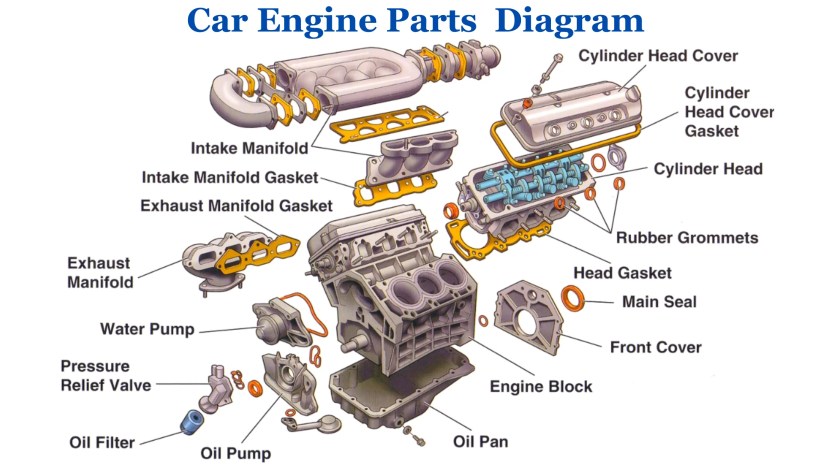 Car Engine Parts Diagram

Cylinder Head Cover

Cylinder Head Cover Gasket

Intake Manifold

Intake Manifold Gasket

Cylinder Head

Exhaust Manifold Gasket

Rubber Grommets

Exhaust Manifold

Head Gasket

Main Seal

Water Pump

Front Cover

Pressure Relief Valve

Engine Block

Oil Filter

Oil Pump

Oil Pan