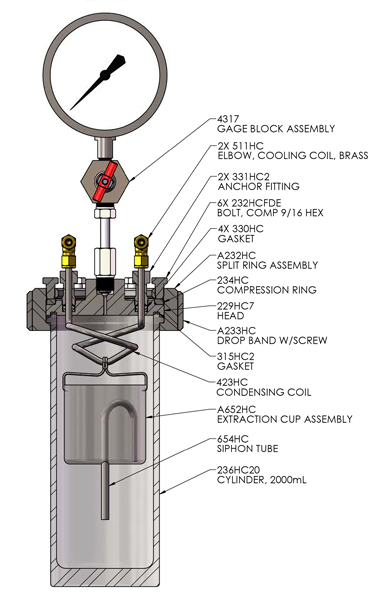 4317
GAGE BLOCK ASSEMBLY

2X 511HC
ELBOW, COOLING COIL, BRASS

2X 331HC2
ANCHOR FITTING

6X 232HCFDE
BOLT, COMP 9/16 HEX

4X 330HC
GASKET

A232HC
SPLIT RING ASSEMBLY

234HC
COMPRESSION RING

229HC7
HEAD

A233HC
DROP BAND W/SCREW

315HC2
GASKET

423HC
CONDENSING COIL

A652HC
EXTRACTION CUP ASSEMBLY

654HC
SIPHON TUBE

236HC20
CYLINDER, 2000mL